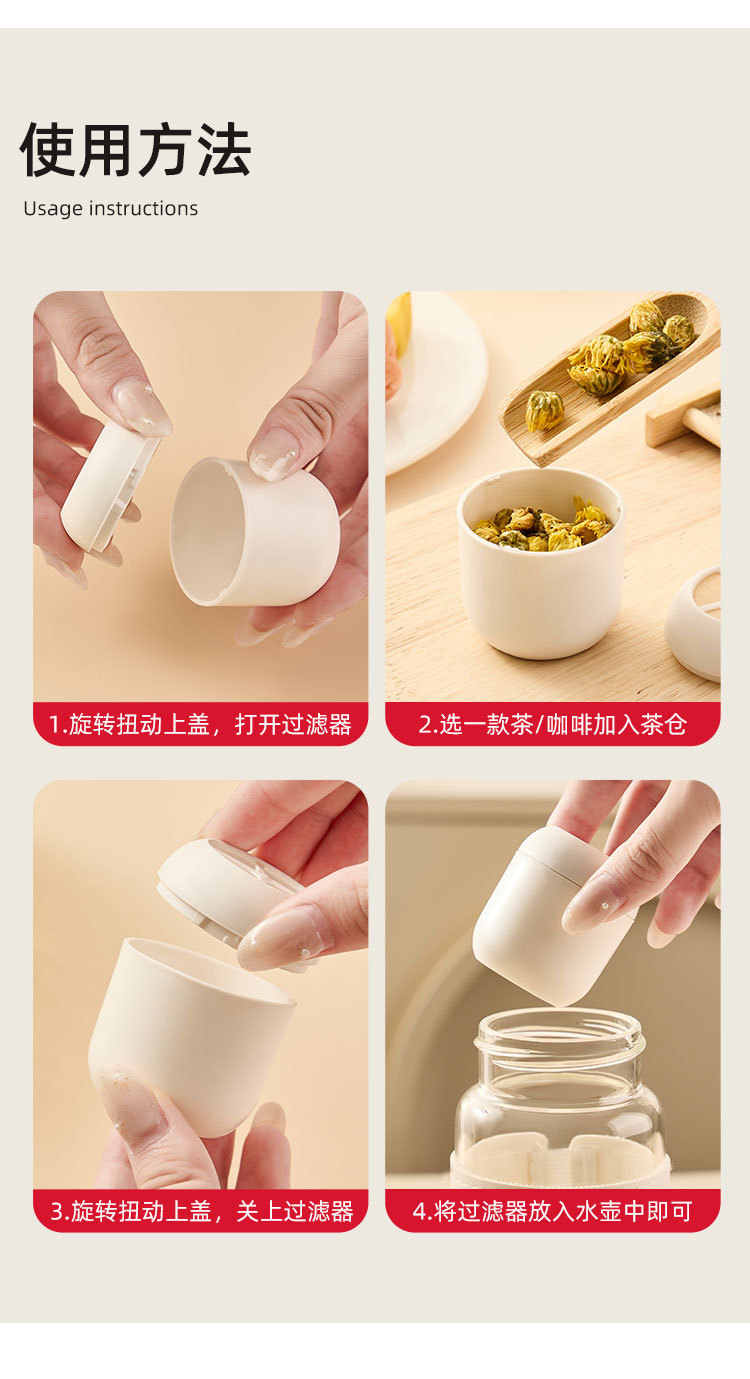 使用方法
Usage instructions

1.旋转扭动上盖，打开过滤器

2.选一款茶/咖啡加入茶仓

3.旋转扭动上盖，关上过滤器

4.将过滤器放入水壶中即可