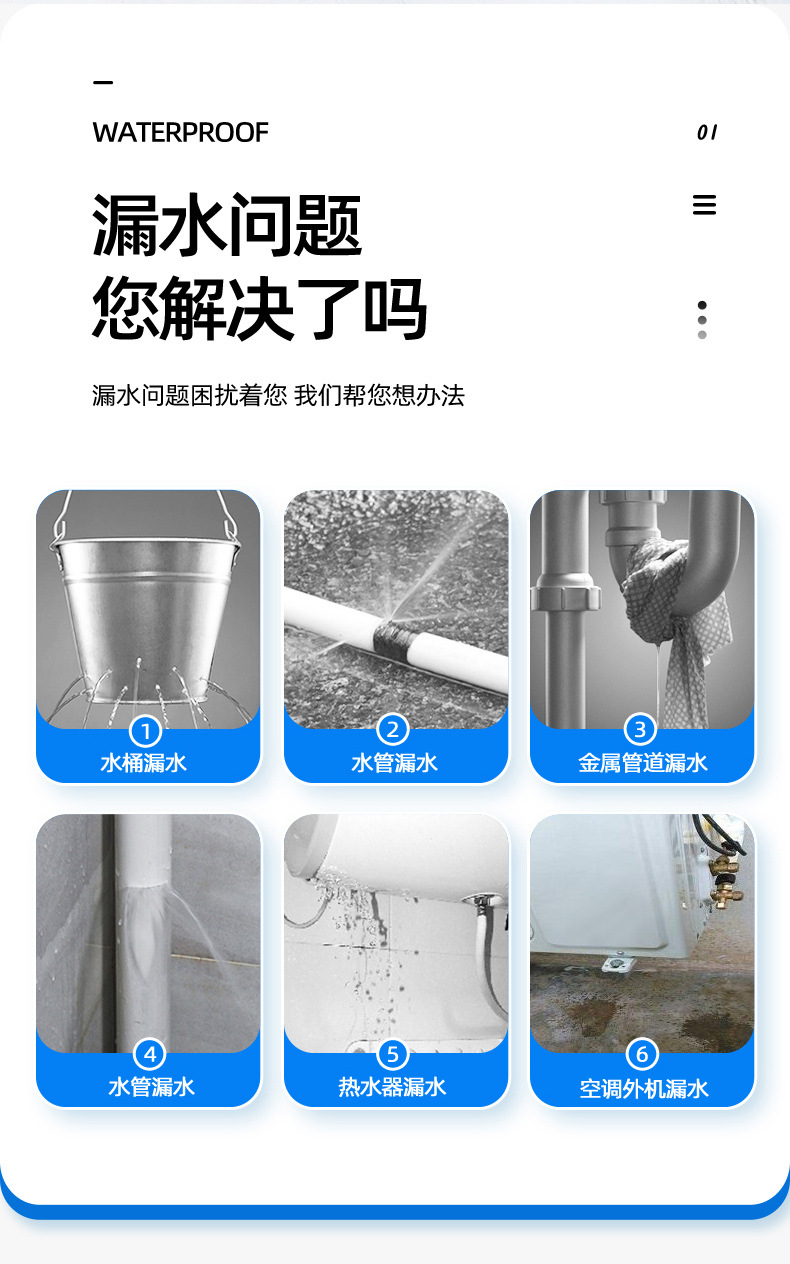 WATERPROOF

01

漏水问题
您解决了吗

漏水问题困扰着您 我们帮您想办法

1
水桶漏水

2
水管漏水

3
金属管道漏水

4
水管漏水

5
热水器漏水

6
空调外机漏水