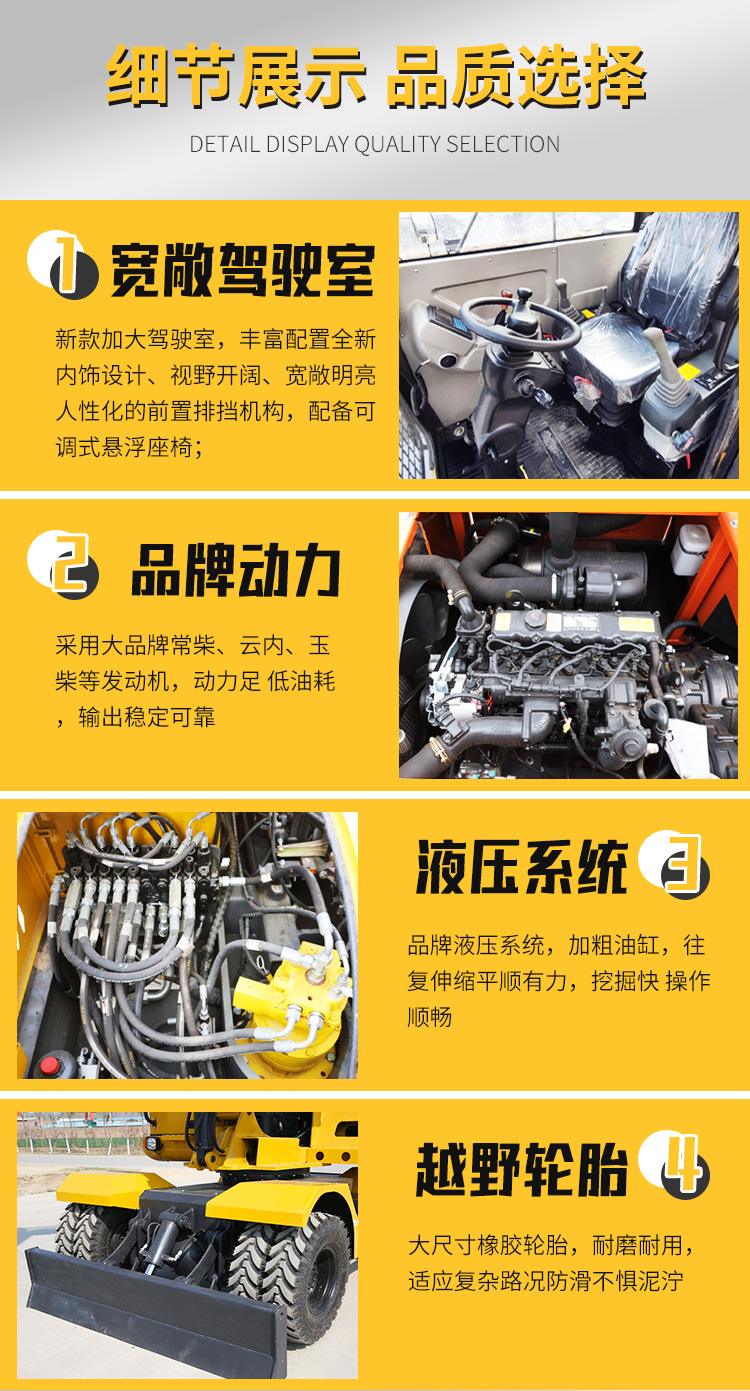 细节展示 品质选择

DETAIL DISPLAY QUALITY SELECTION

1 宽敞驾驶室

新款加大驾驶室，丰富配置全新内饰设计、视野开阔、宽敞明亮人性化的前置排挡机构，配备可调式悬浮座椅；

2 品牌动力

采用大品牌常柴、云内、玉柴等发动机，动力足 低油耗，输出稳定可靠

液压系统 3

品牌液压系统，加粗油缸，往复伸缩平顺有力，挖掘快 操作顺畅

越野轮胎 4

大尺寸橡胶轮胎，耐磨耐用，适应复杂路况防滑不惧泥泞