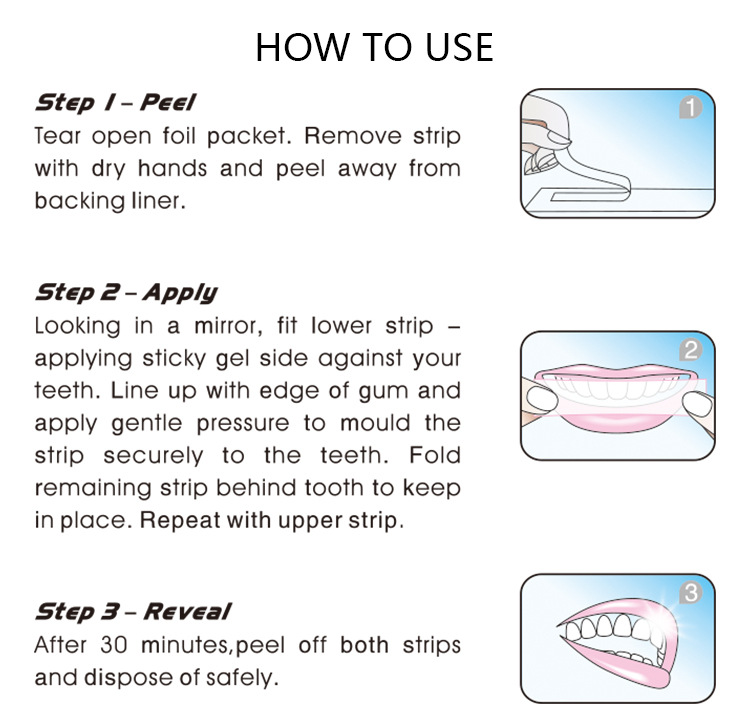 HOW TO USE

Step 1 – Peel
Tear open foil packet. Remove strip with dry hands and peel away from backing liner.

1

Step 2 – Apply
Looking in a mirror, fit lower strip – applying sticky gel side against your teeth. Line up with edge of gum and apply gentle pressure to mould the strip securely to the teeth. Fold remaining strip behind tooth to keep in place. Repeat with upper strip.

2

Step 3 – Reveal
After 30 minutes,peel off both strips and dispose of safely.

3