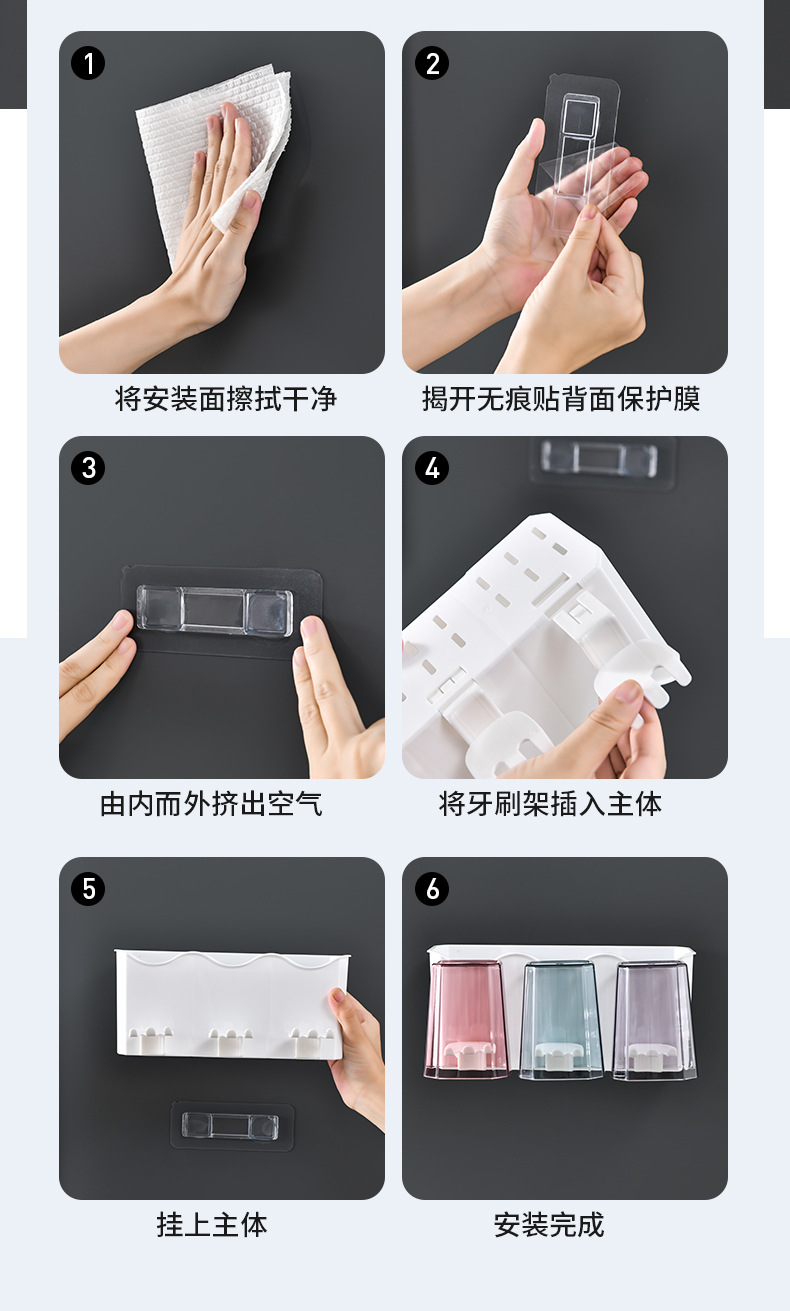 1
将安装面擦拭干净

2
揭开无痕贴背面保护膜

3
由内而外挤出空气

4
将牙刷架插入主体

5
挂上主体

6
安装完成