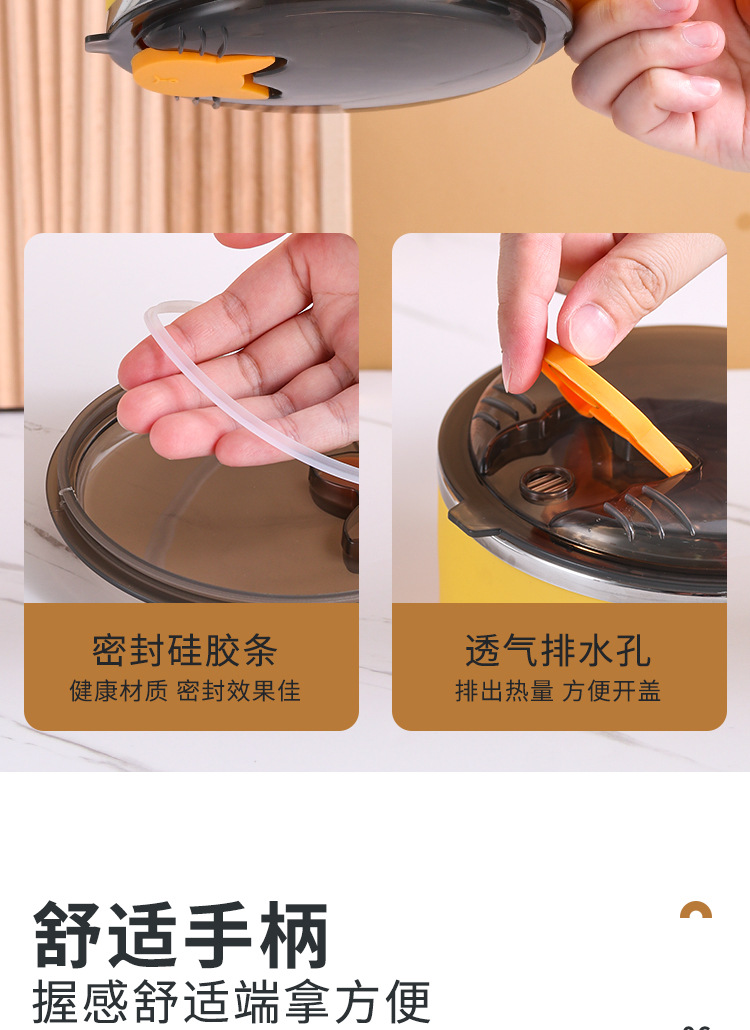 密封硅胶条
健康材质 密封效果佳

透气排水孔
排出热量 方便开盖

舒适手柄
握感舒适端拿方便