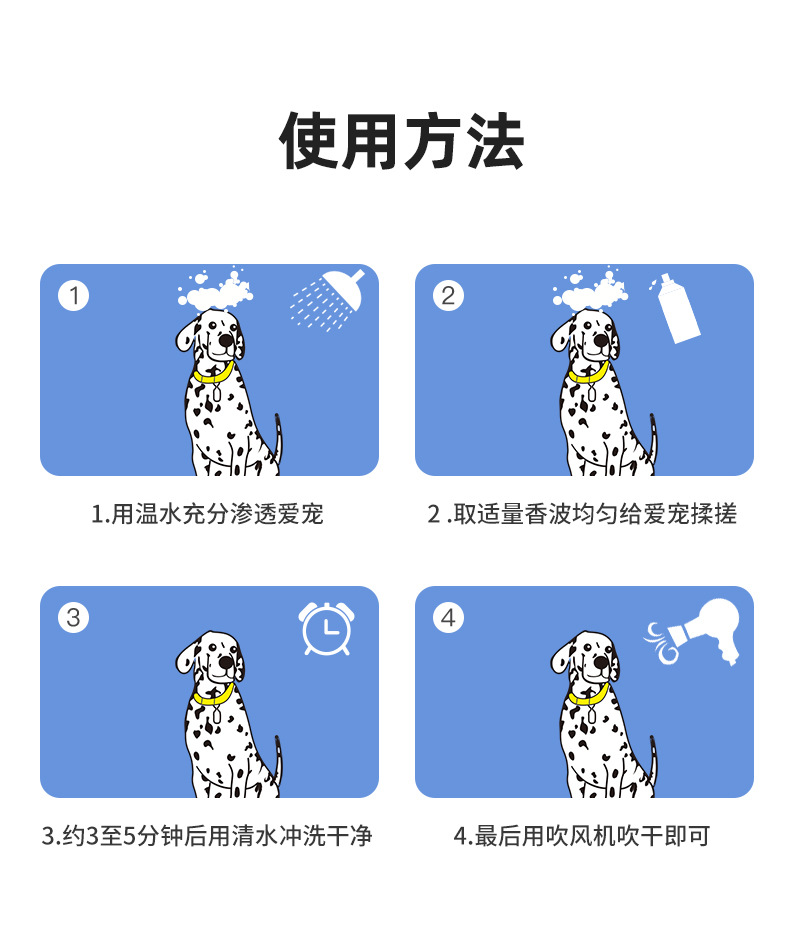 使用方法

1

1.用温水充分渗透爱宠

2

2 .取适量香波均匀给爱宠揉搓

3

3.约3至5分钟后用清水冲洗干净

4

4.最后用吹风机吹干即可