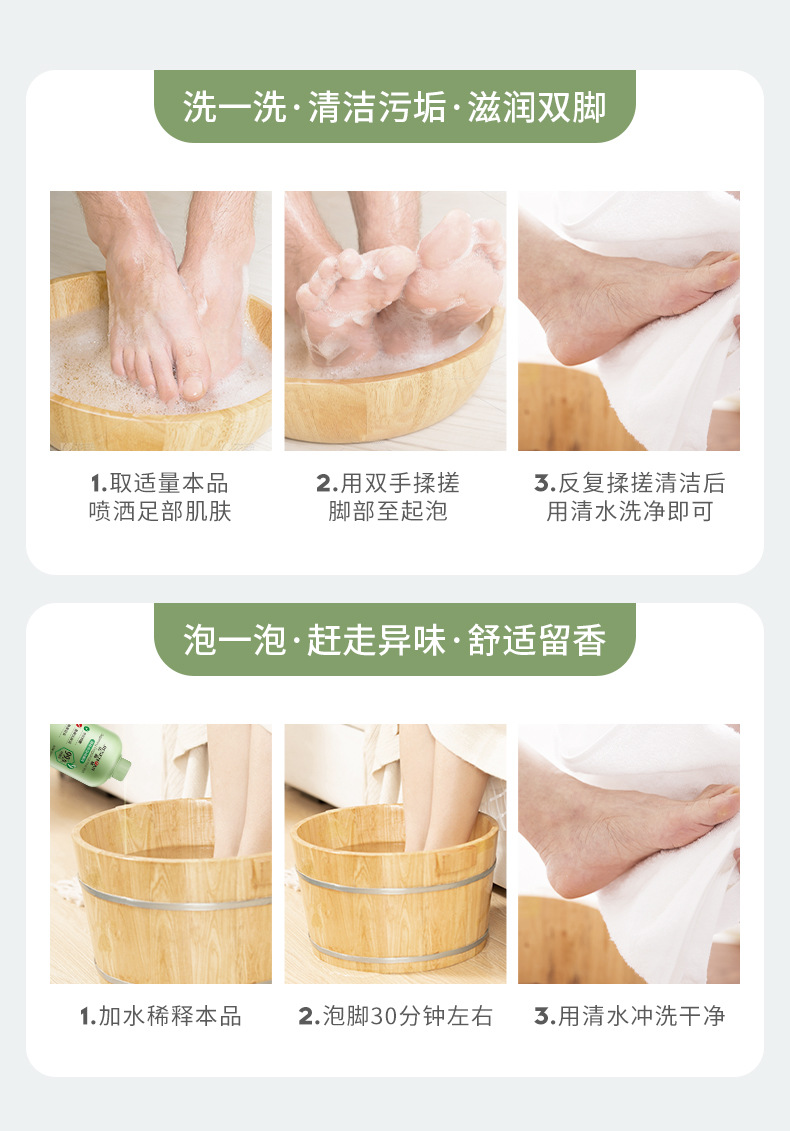 洗一洗·清洁污垢·滋润双脚

1.取适量本品
喷洒足部肌肤

2.用双手揉搓
脚部至起泡

3.反复揉搓清洁后
用清水洗净即可

泡一泡·赶走异味·舒适留香

1.加水稀释本品

2.泡脚30分钟左右

3.用清水冲洗干净