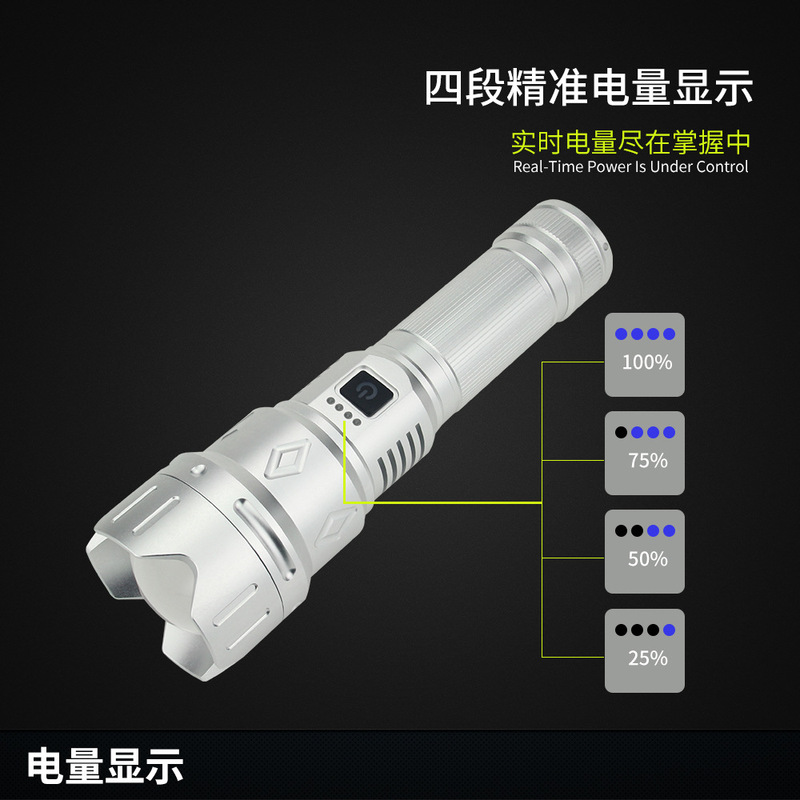 四段精准电量显示

实时电量尽在掌握中
Real-Time Power Is Under Control

100%

75%

50%

25%

电量显示