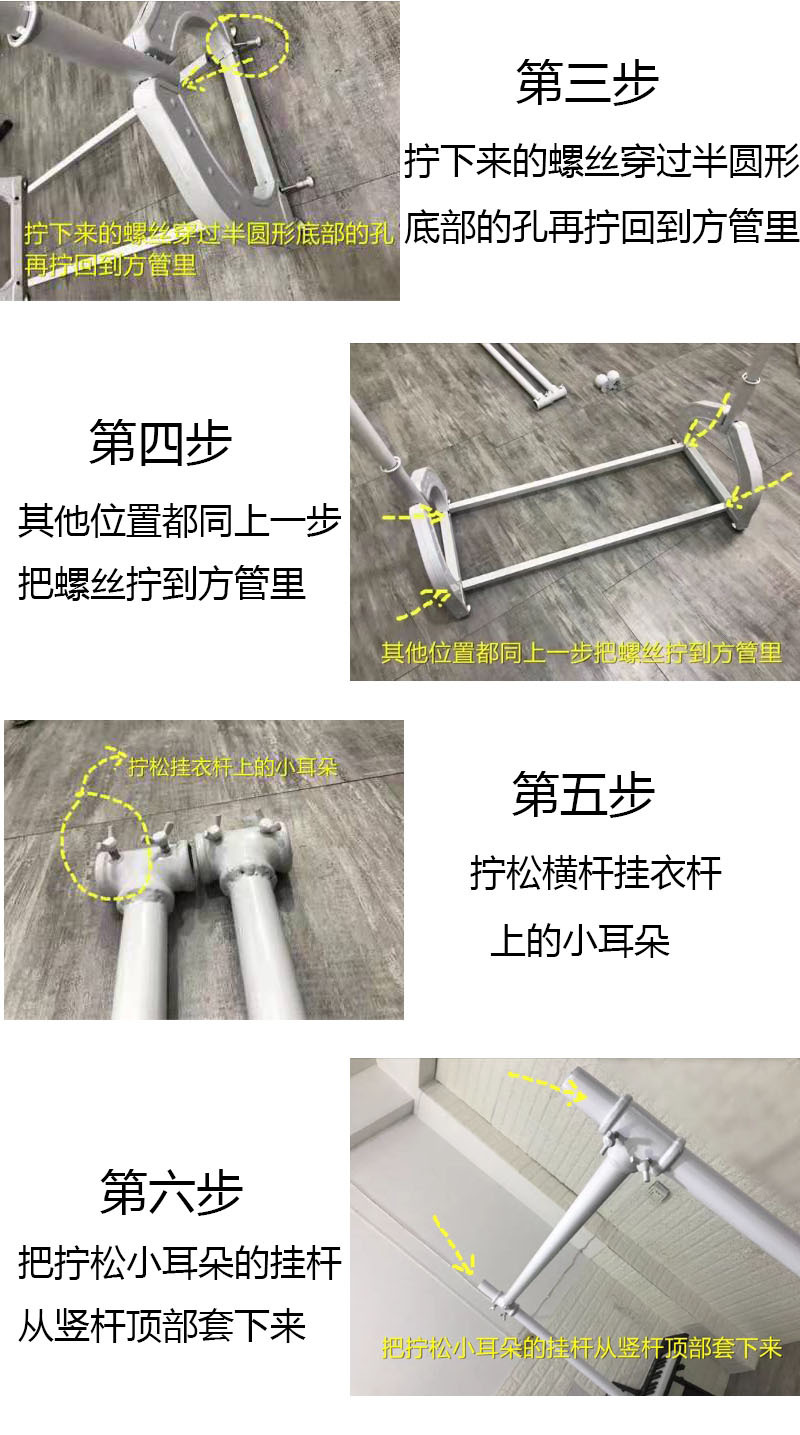 拧下来的螺丝穿过半圆形底部的孔再拧回到方管里

第三步

拧下来的螺丝穿过半圆形底部的孔再拧回到方管里

第四步

其他位置都同上一步把螺丝拧到方管里

其他位置都同上一步把螺丝拧到方管里

拧松挂衣杆上的小耳朵

第五步

拧松横杆挂衣杆上的小耳朵

第六步

把拧松小耳朵的挂杆从竖杆顶部套下来

把拧松小耳朵的挂杆从竖杆顶部套下来