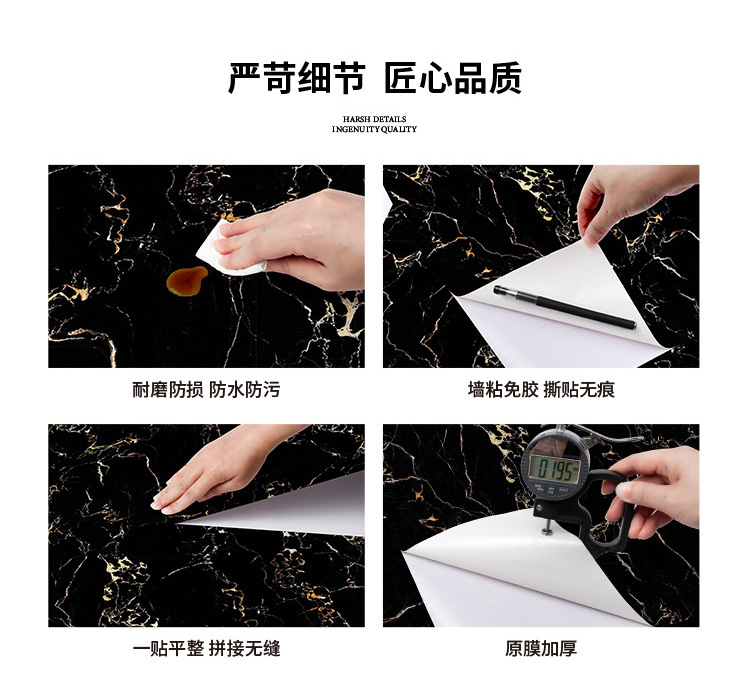 严苛细节 匠心品质

HARSH DETAILS
INGENUITY QUALITY

耐磨防损 防水防污

墙粘免胶 撕贴无痕

一贴平整 拼接无缝

0.195

原膜加厚