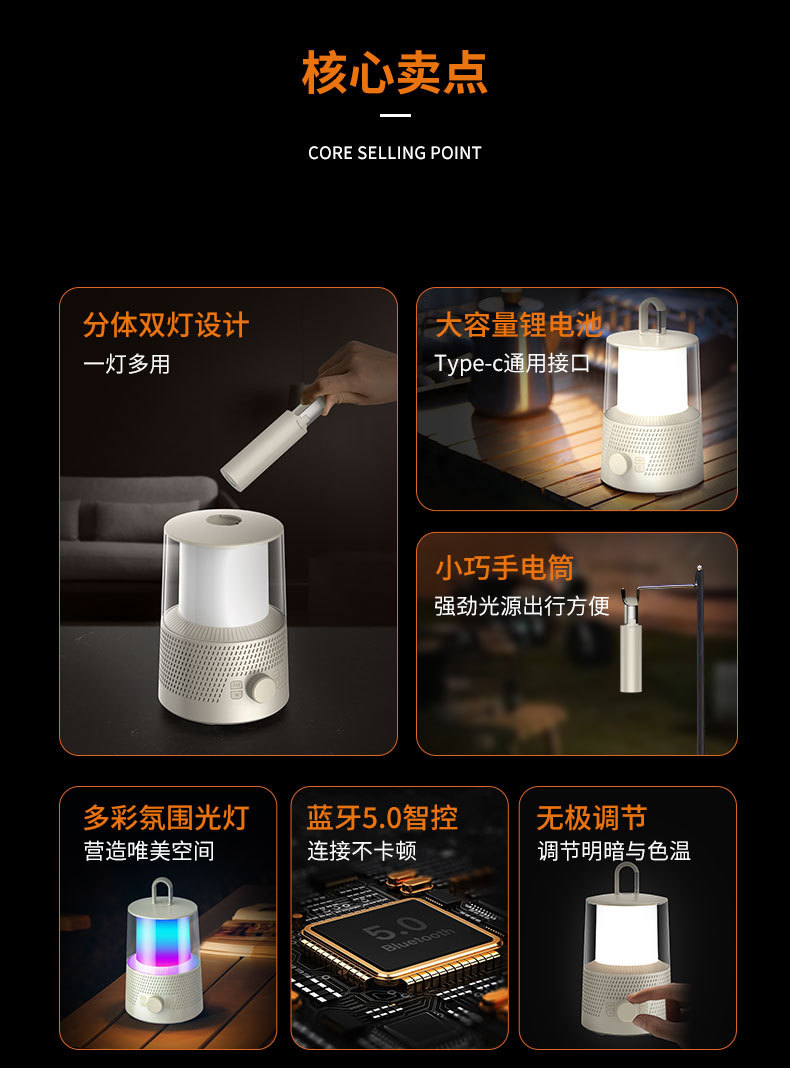 核心卖点

CORE SELLING POINT

分体双灯设计
一灯多用

大容量锂电池
Type-c通用接口

小巧手电筒
强劲光源出行方便

多彩氛围光灯
营造唯美空间

蓝牙5.0智控
连接不卡顿

5.0
Bluetooth

无极调节
调节明暗与色温