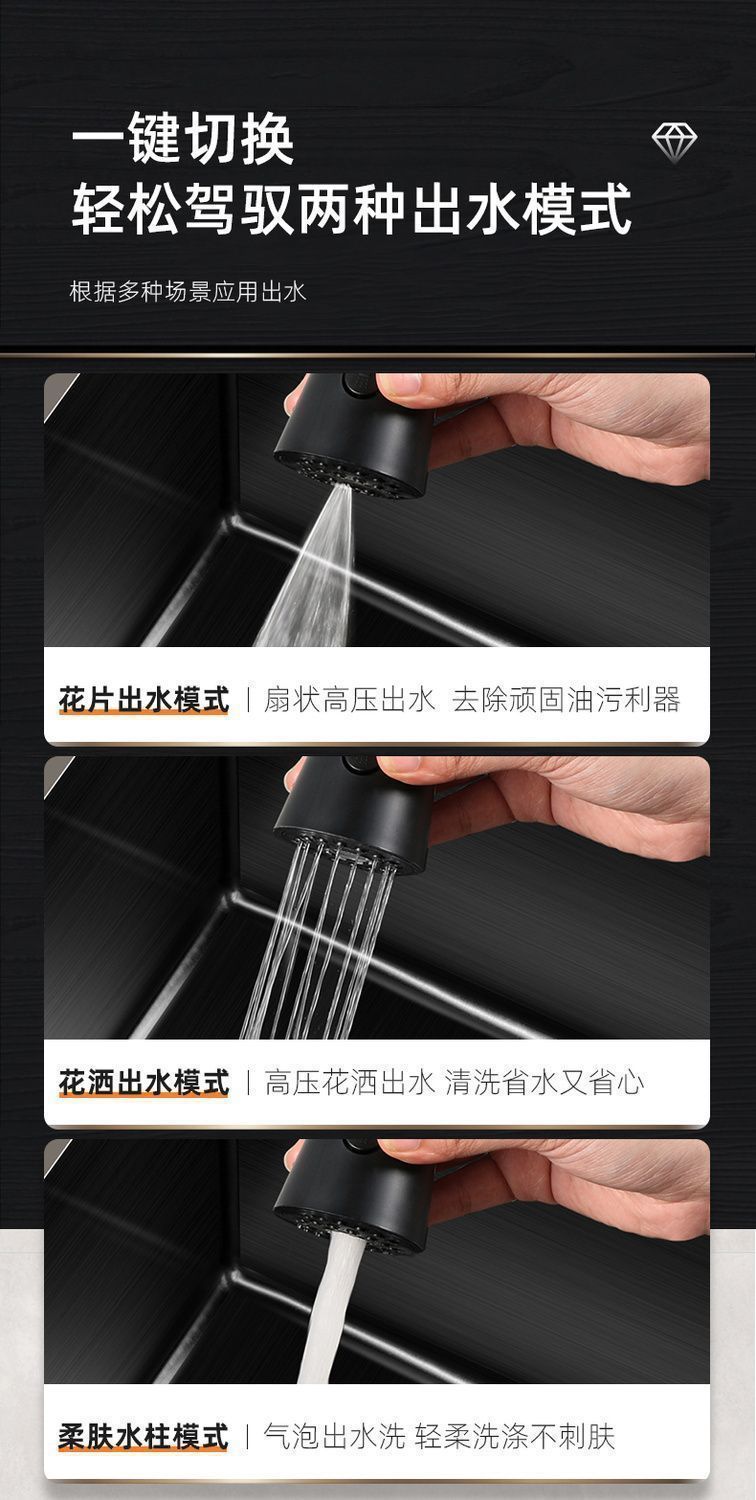 一键切换
轻松驾驭两种出水模式

根据多种场景应用出水

花片出水模式 | 扇状高压出水 去除顽固油污利器

花洒出水模式 | 高压花洒出水 清洗省水又省心

柔肤水柱模式 | 气泡出水洗 轻柔洗涤不刺肤