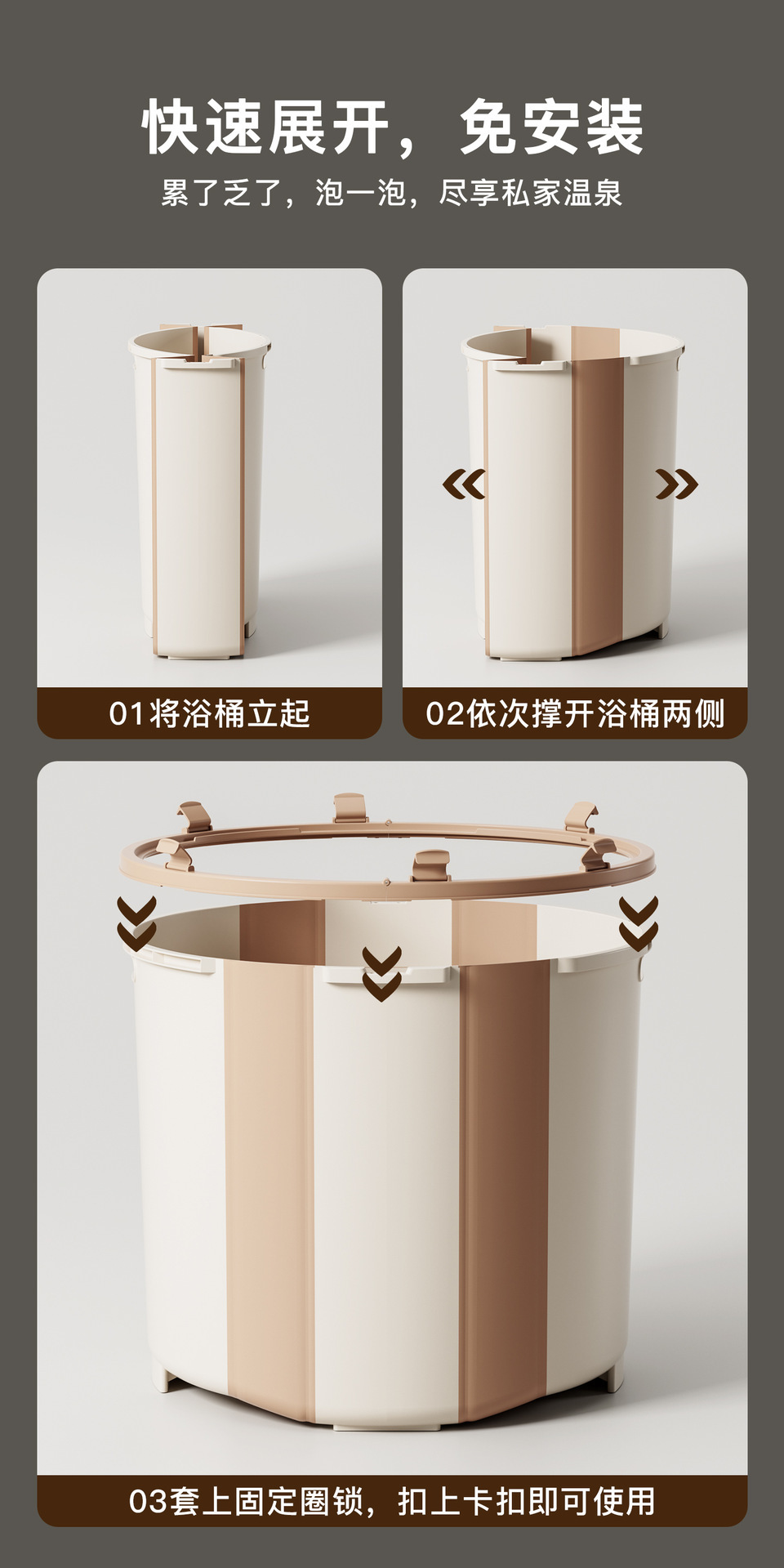 快速展开，免安装

累了乏了，泡一泡，尽享私家温泉

01将浴桶立起

02依次撑开浴桶两侧

03套上固定圈锁，扣上卡扣即可使用