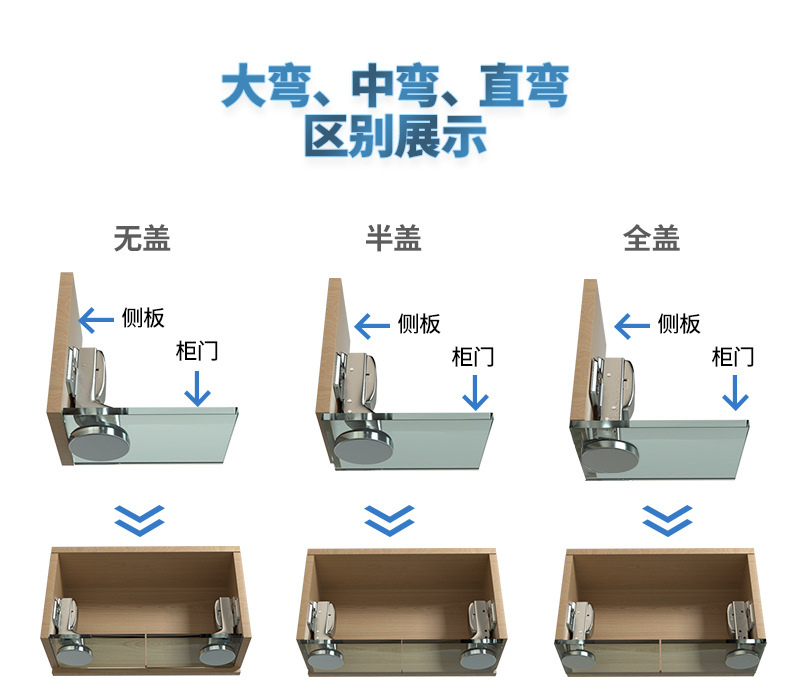 大弯、中弯、直弯
区别展示

无盖

侧板

柜门

半盖

侧板

柜门

全盖

侧板

柜门