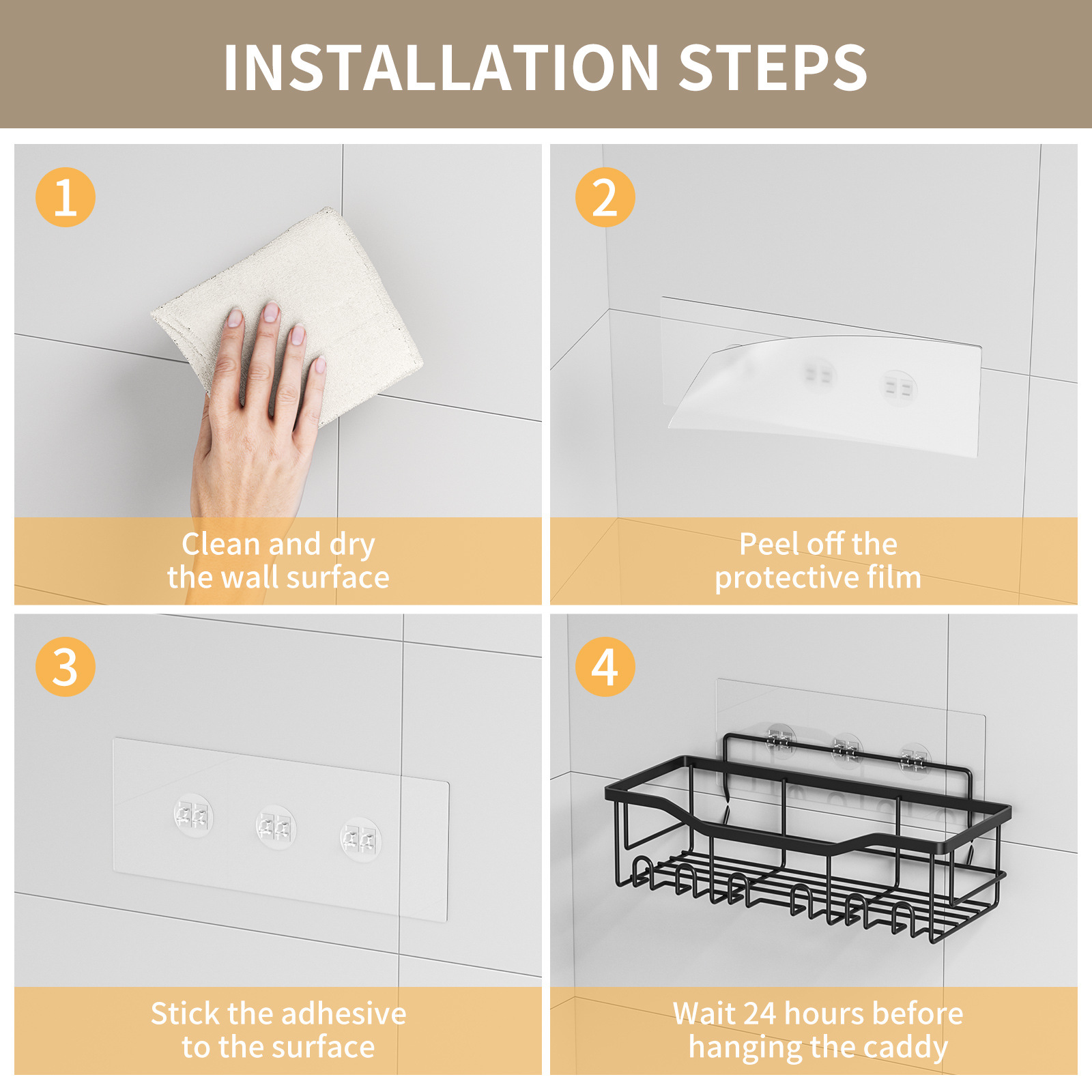 INSTALLATION STEPS

1

Clean and dry the wall surface

2

Peel off the protective film

3

Stick the adhesive to the surface

4

Wait 24 hours before hanging the caddy