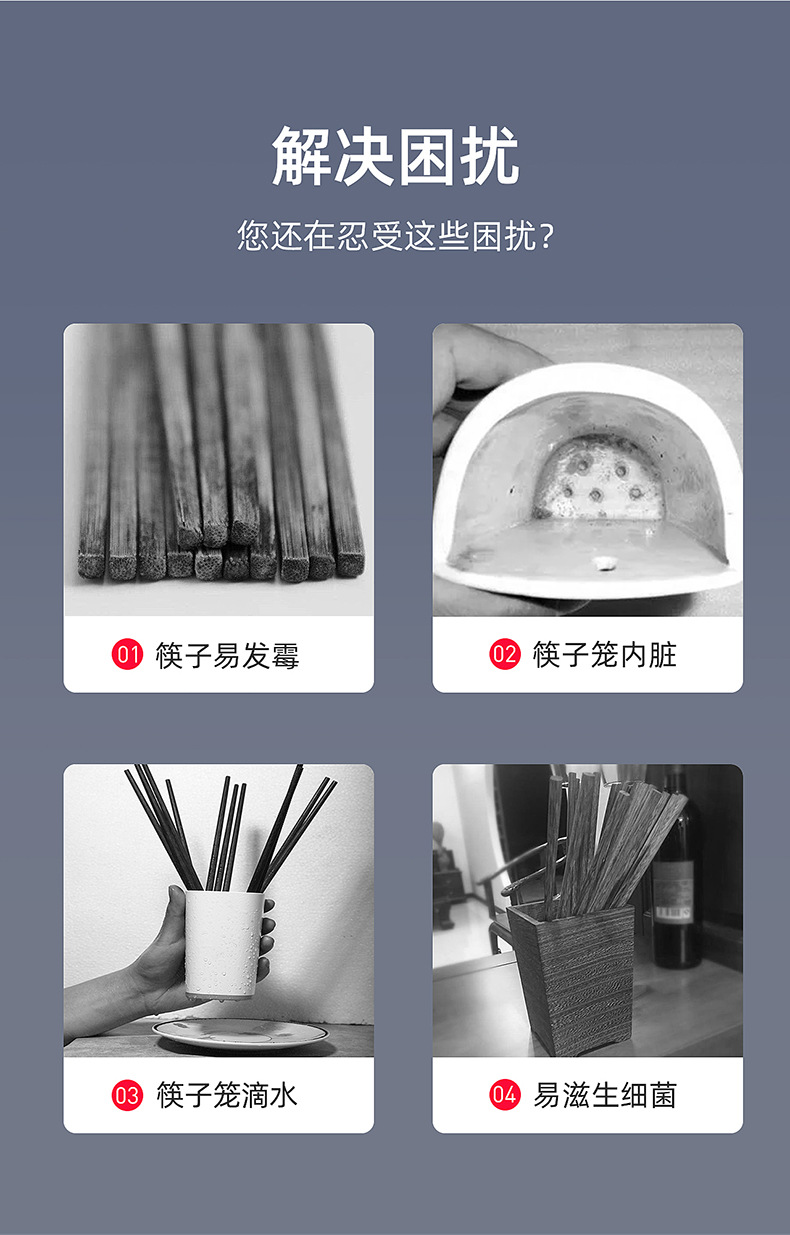 解决困扰

您还在忍受这些困扰？

01 筷子易发霉

02 筷子笼内脏

03 筷子笼滴水

04 易滋生细菌