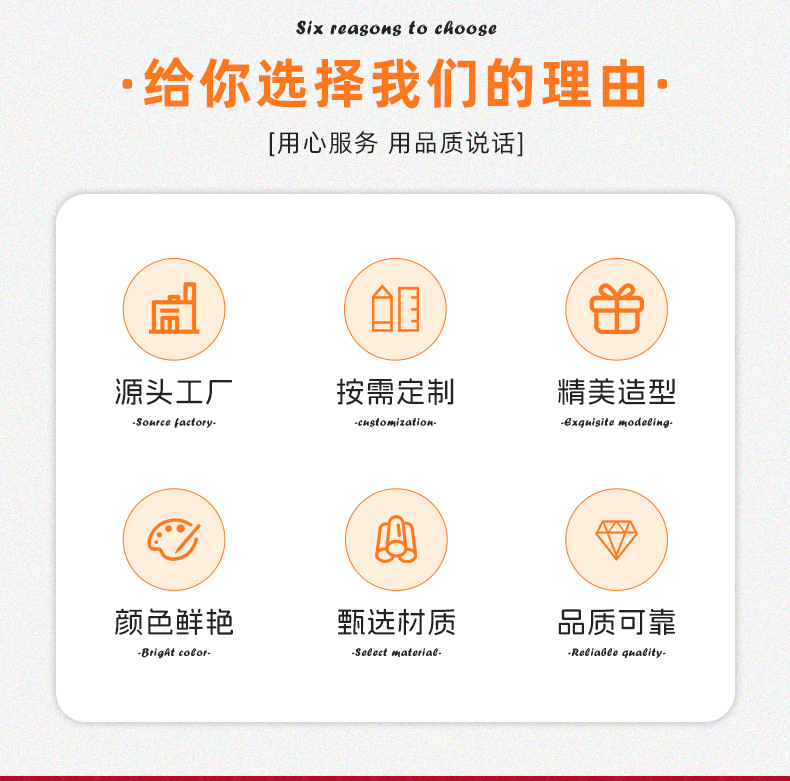 Six reasons to choose

·给你选择我们的理由·

[用心服务 用品质说话]

源头工厂
-Source factory-

按需定制
-customization-

精美造型
-Exquisite modeling-

颜色鲜艳
-Bright color-

甄选材质
-Select material-

品质可靠
-Reliable quality-