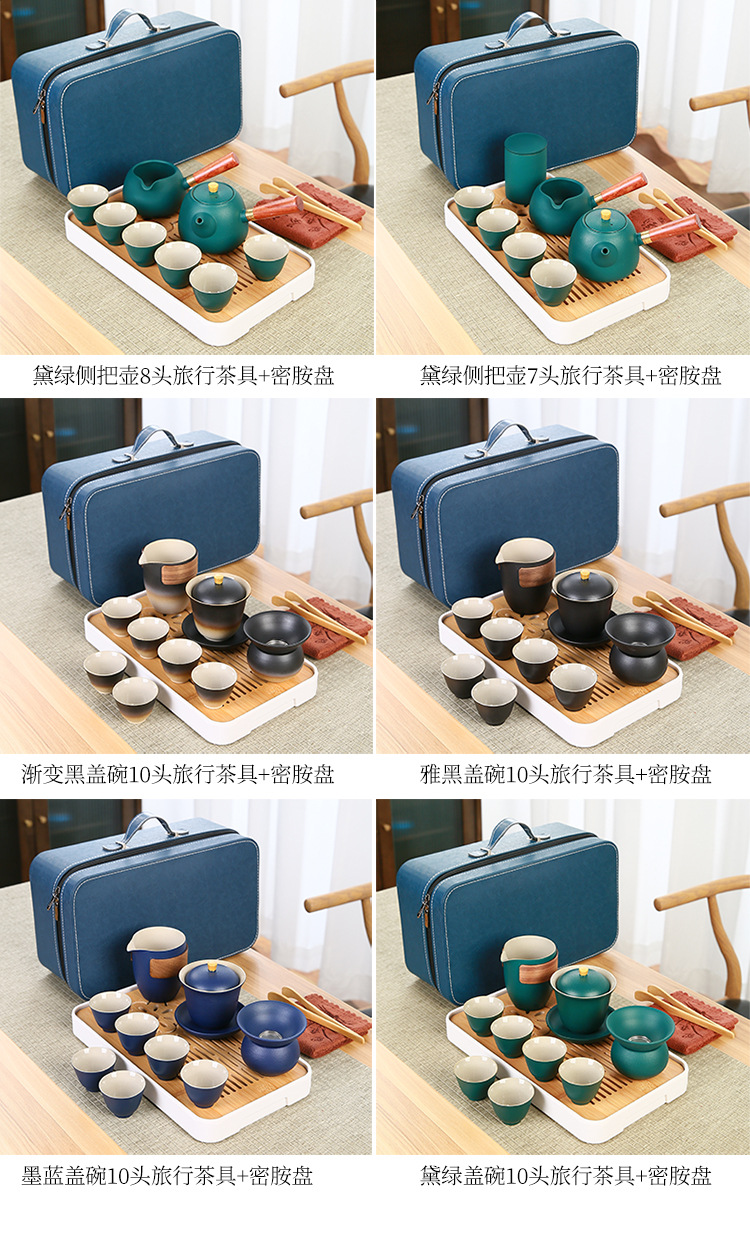 黛绿侧把壶8头旅行茶具+密胺盘

黛绿侧把壶7头旅行茶具+密胺盘

渐变黑盖碗10头旅行茶具+密胺盘

雅黑盖碗10头旅行茶具+密胺盘

墨蓝盖碗10头旅行茶具+密胺盘

黛绿盖碗10头旅行茶具+密胺盘