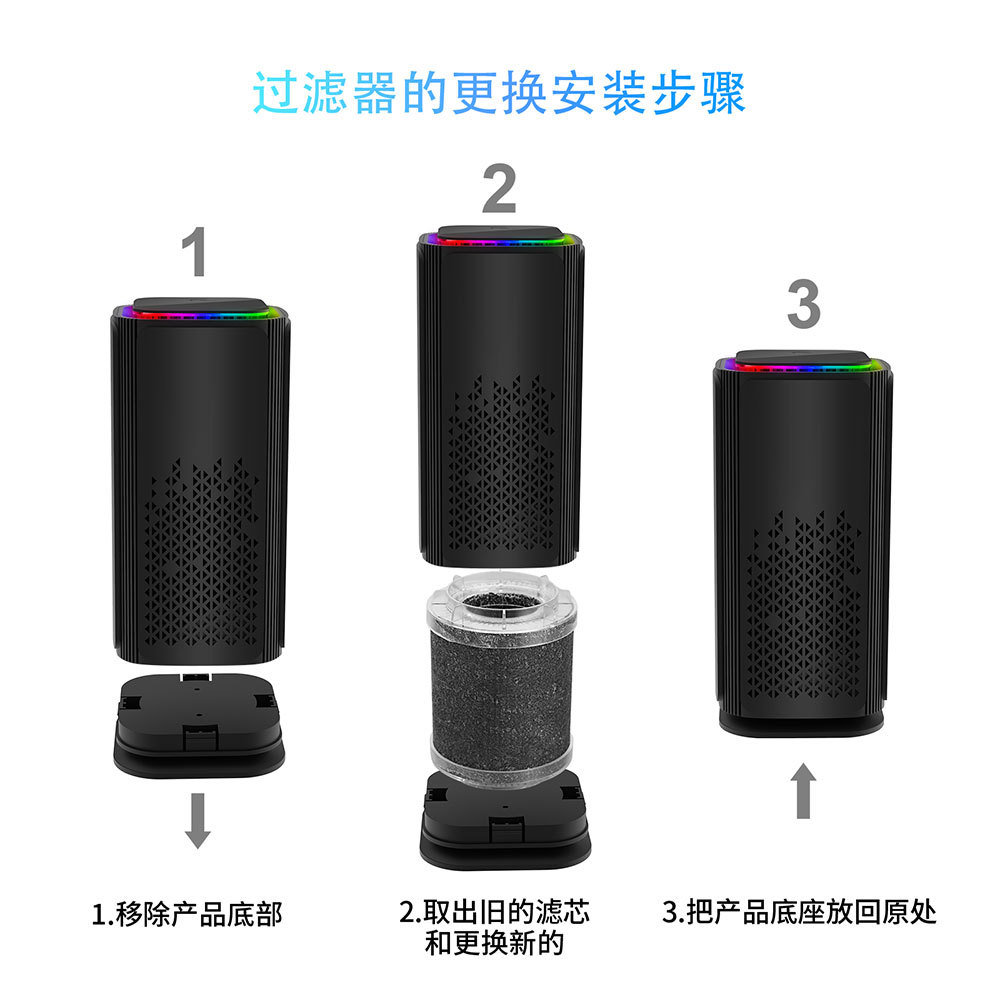 过滤器的更换安装步骤

1

2

3

1.移除产品底部

2.取出旧的滤芯和更换新的

3.把产品底座放回原处