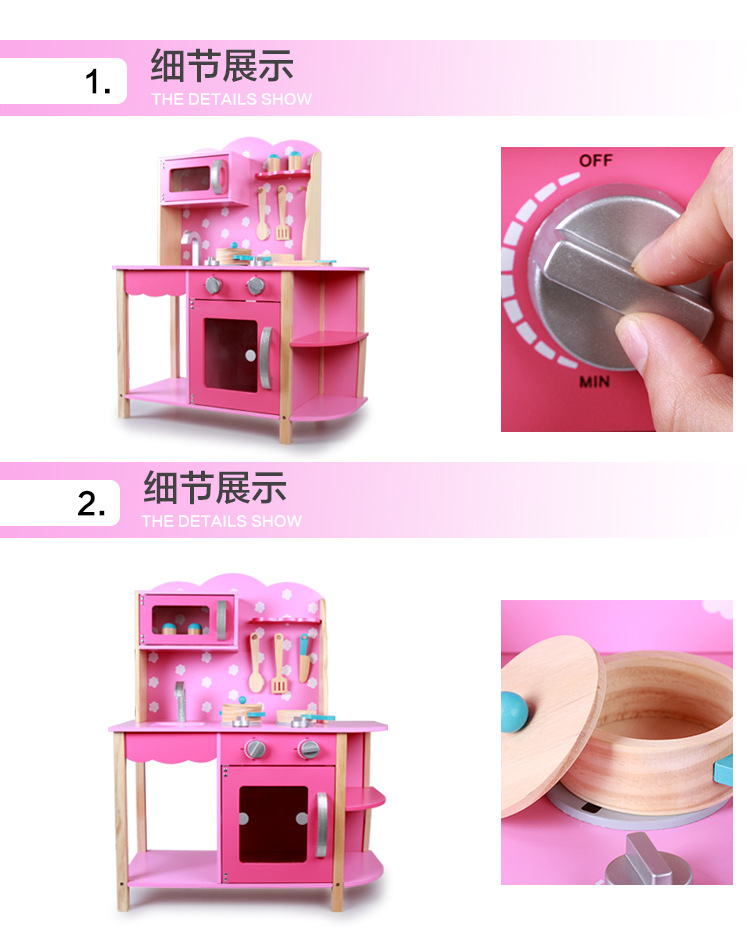 1.
细节展示
THE DETAILS SHOW

OFF
MIN

2.
细节展示
THE DETAILS SHOW