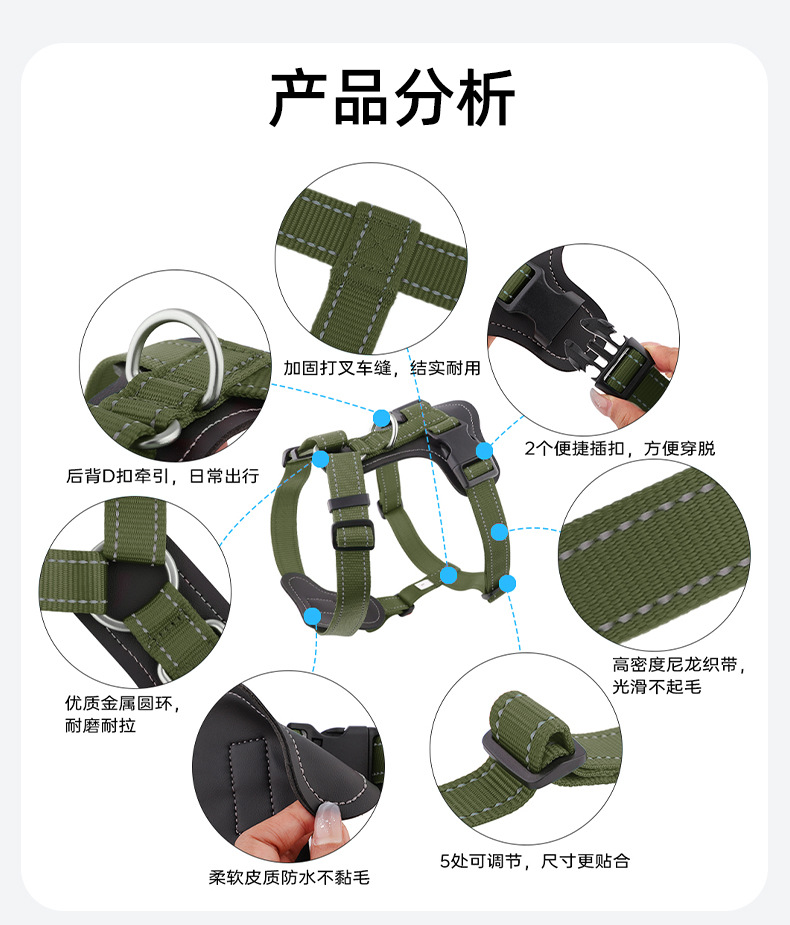 产品分析

加固打叉车缝，结实耐用

后背D扣牵引，日常出行

2个便捷插扣，方便穿脱

高密度尼龙织带，光滑不起毛

优质金属圆环，耐磨耐拉

柔软皮质防水不黏毛

5处可调节，尺寸更贴合