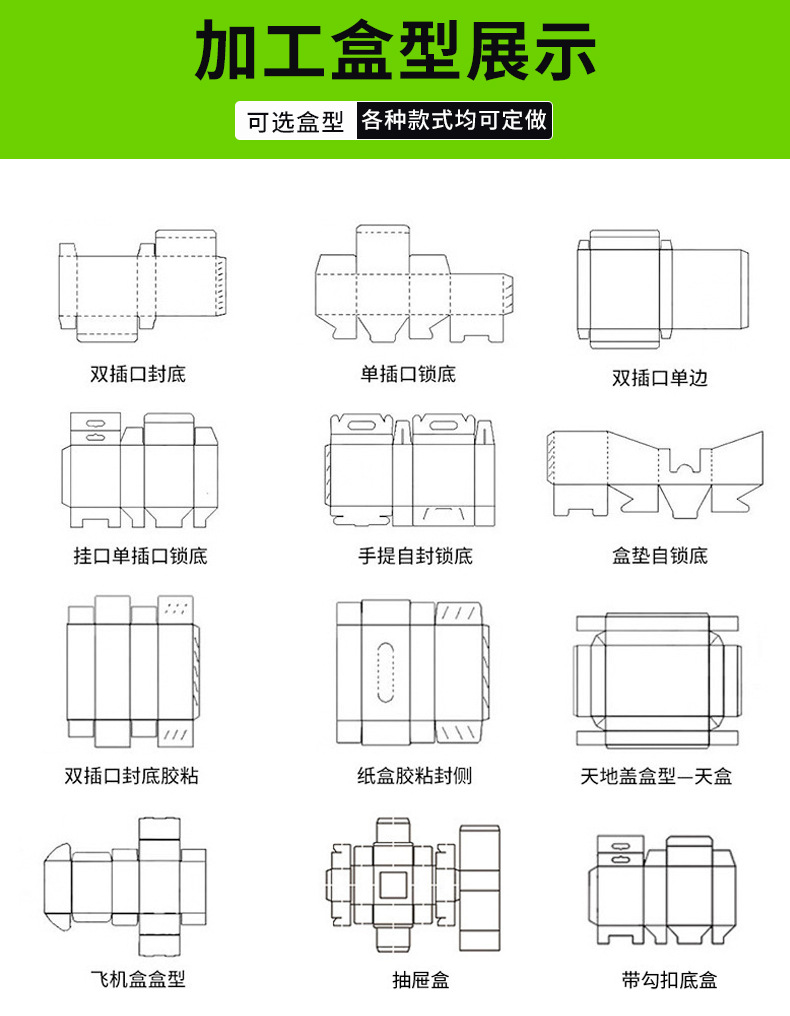 加工盒型展示

可选盒型 各种款式均可定做

双插口封底

单插口锁底

双插口单边

挂口单插口锁底

手提自封锁底

盒垫自锁底

双插口封底胶粘

纸盒胶粘封侧

天地盖盒型—天盒

飞机盒盒型

抽屉盒

带勾扣底盒