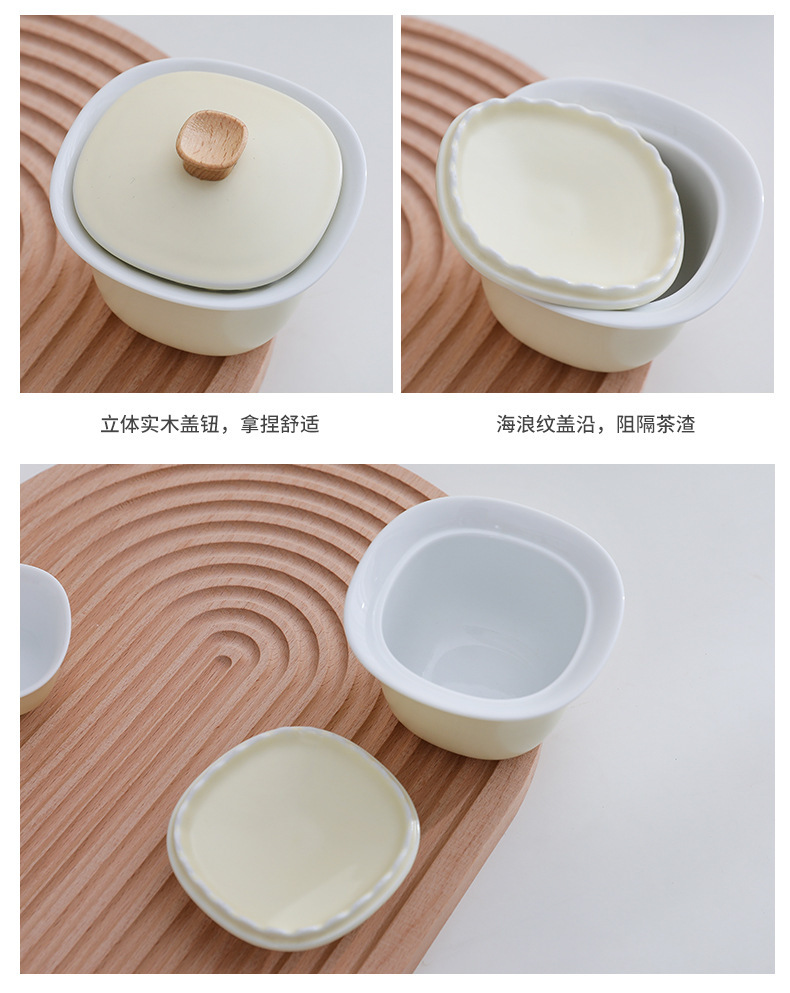 立体实木盖钮，拿捏舒适

海浪纹盖沿，阻隔茶渣