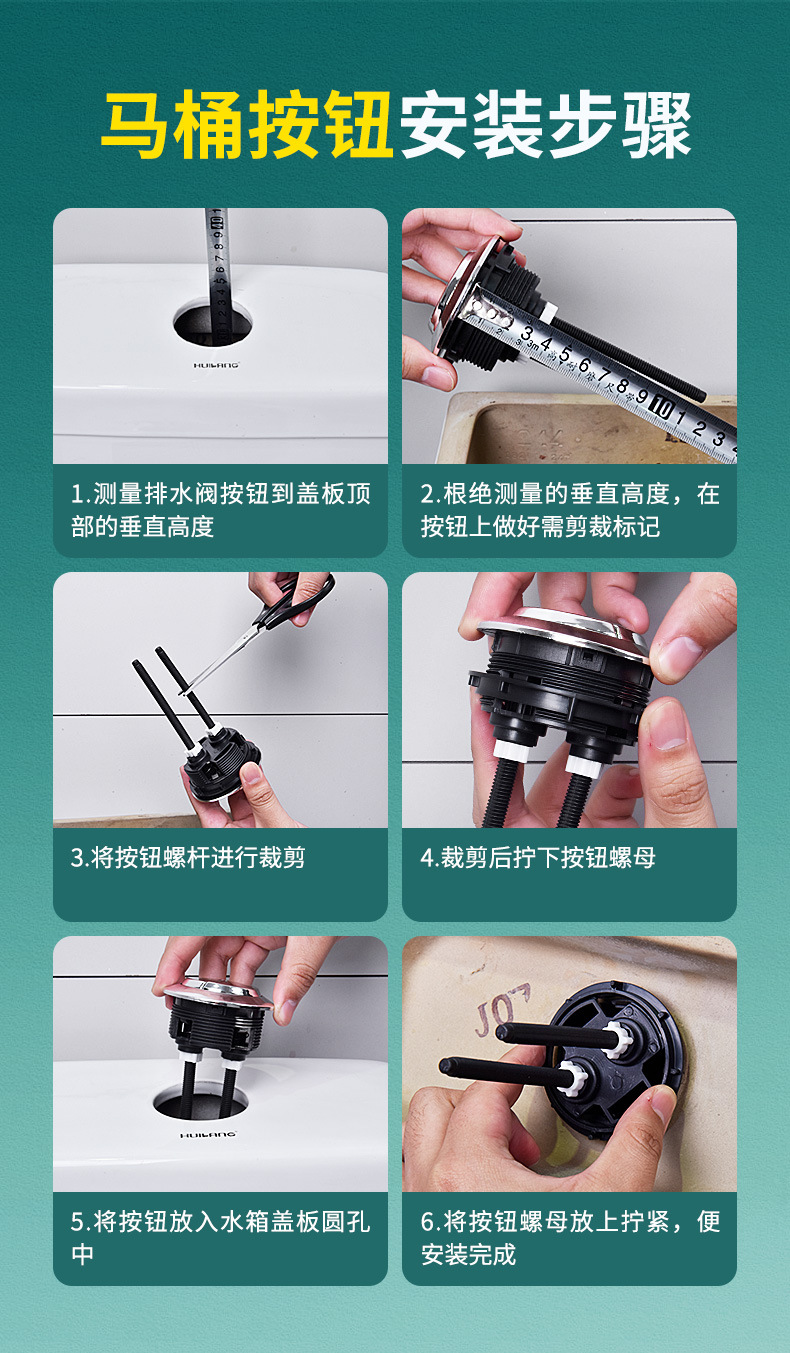 马桶按钮安装步骤

HUILANG

1.测量排水阀按钮到盖板顶部的垂直高度

2.根绝测量的垂直高度，在按钮上做好需剪裁标记

3.将按钮螺杆进行裁剪

4.裁剪后拧下按钮螺母

HUILANG

5.将按钮放入水箱盖板圆孔中

6.将按钮螺母放上拧紧，便安装完成