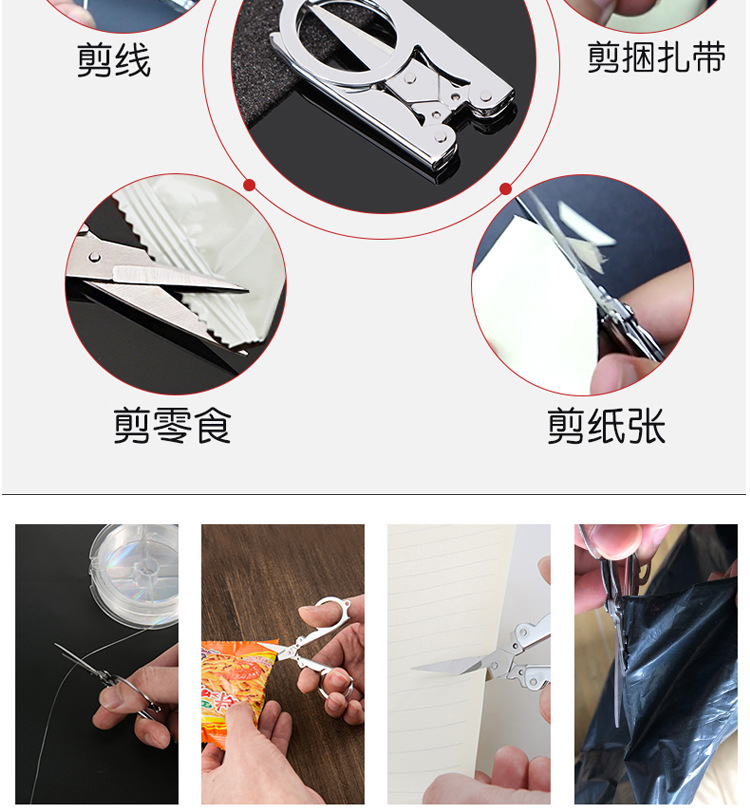 剪线

剪捆扎带

剪零食

剪纸张