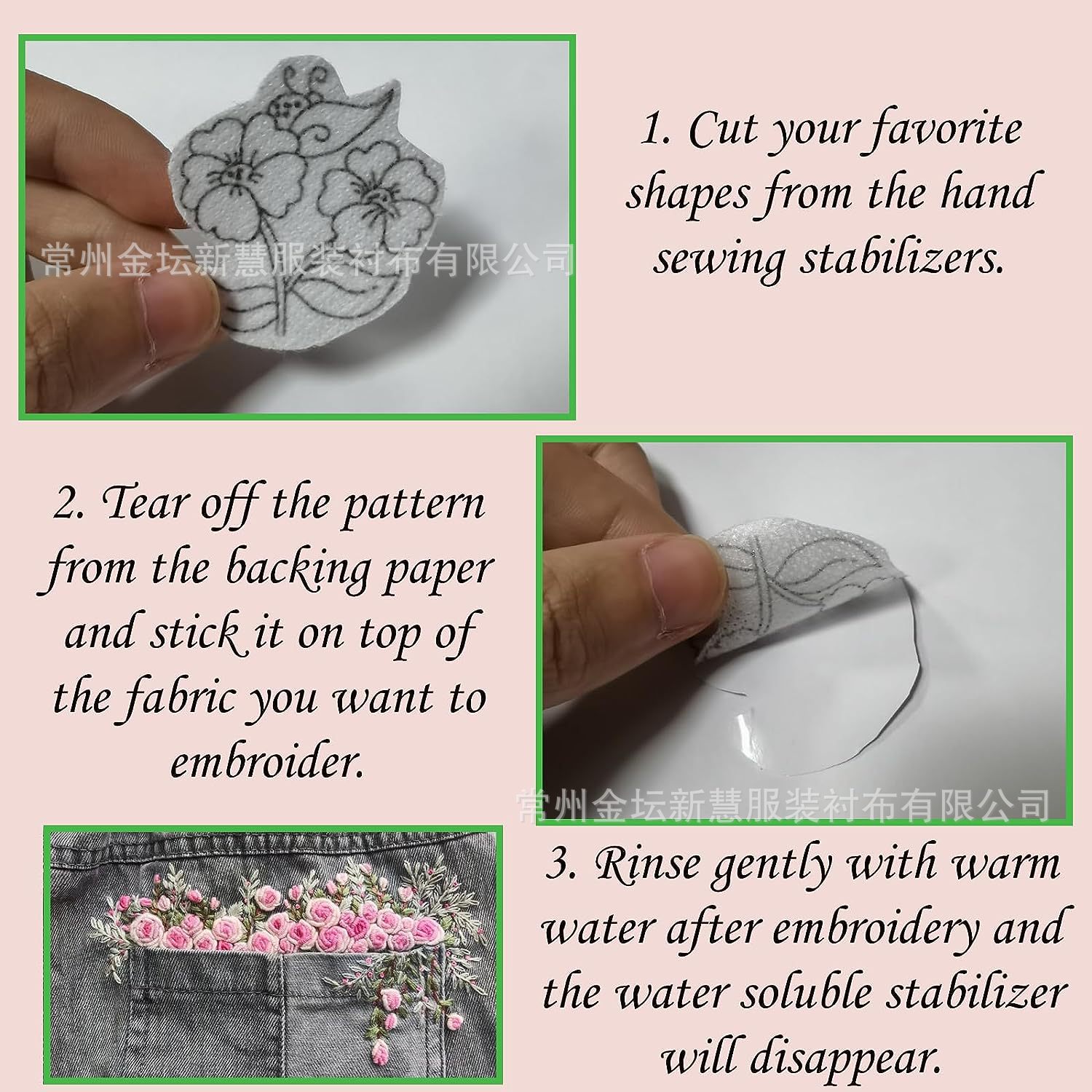 常州金坛新慧服装衬布有限公司

1. Cut your favorite shapes from the hand sewing stabilizers.

2. Tear off the pattern from the backing paper and stick it on top of the fabric you want to embroider.

常州金坛新慧服装衬布有限公司

3. Rinse gently with warm water after embroidery and the water soluble stabilizer will disappear.