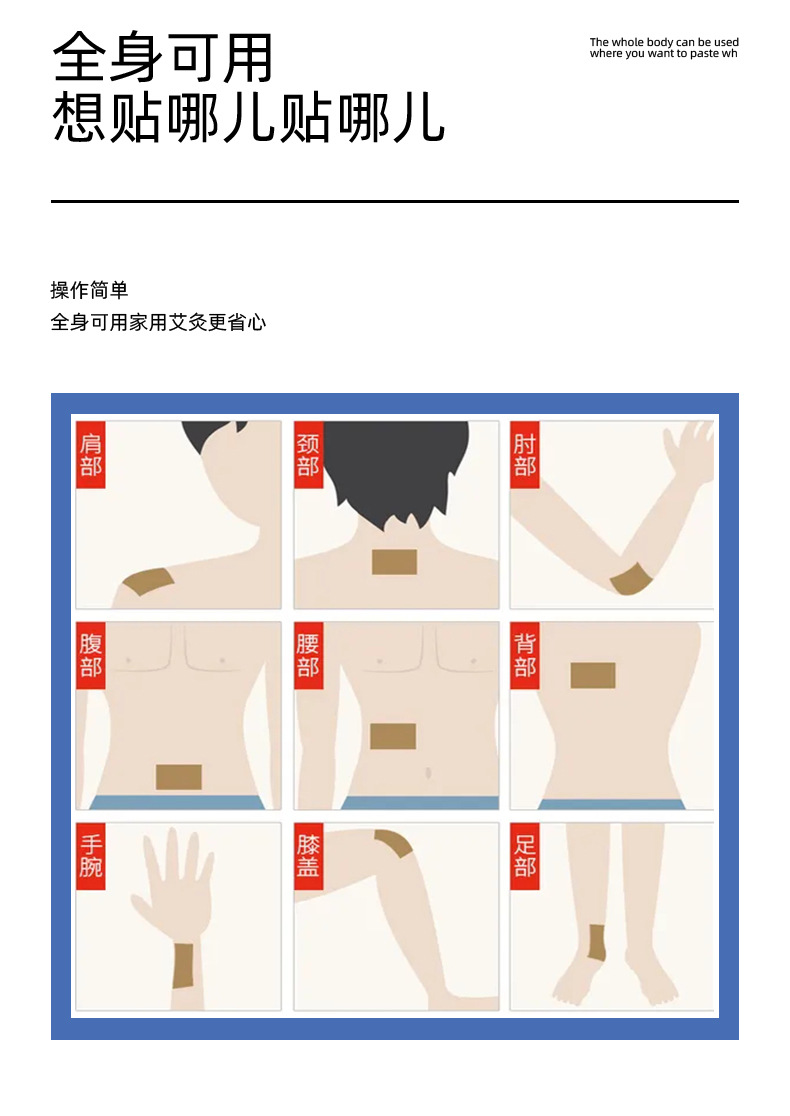 全身可用
想贴哪儿贴哪儿

The whole body can be used where you want to paste wh

操作简单
全身可用家用艾灸更省心

肩部

颈部

肘部

腹部

腰部

背部

手腕

膝盖

足部