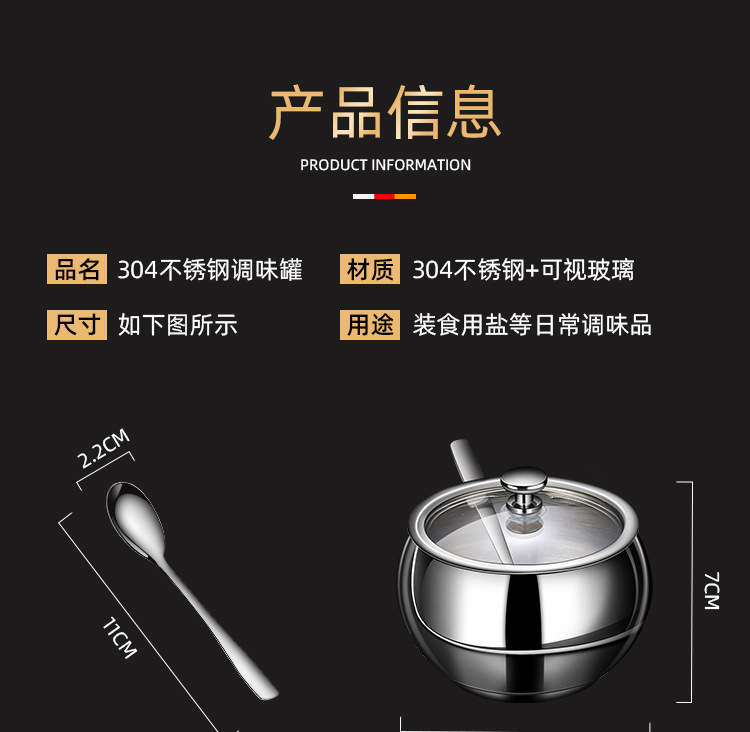 产品信息

PRODUCT INFORMATION

品名 304不锈钢调味罐

材质 304不锈钢+可视玻璃

尺寸 如下图所示

用途 装食用盐等日常调味品

2.2CM

11CM

7CM