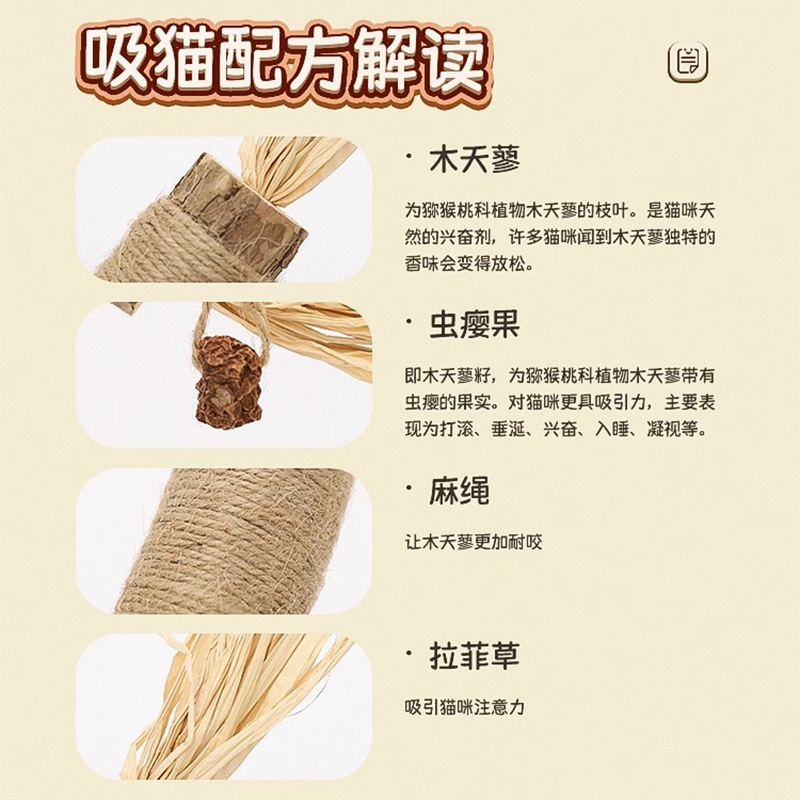 吸猫配方解读

· 木天蓼

为猕猴桃科植物木天蓼的枝叶。是猫咪天然的兴奋剂，许多猫咪闻到木天蓼独特的香味会变得放松。

· 虫瘿果

即木天蓼籽，为猕猴桃科植物木天蓼带有虫瘿的果实。对猫咪更具吸引力，主要表现为打滚、垂涎、兴奋、入睡、凝视等。

· 麻绳

让木天蓼更加耐咬

· 拉菲草

吸引猫咪注意力