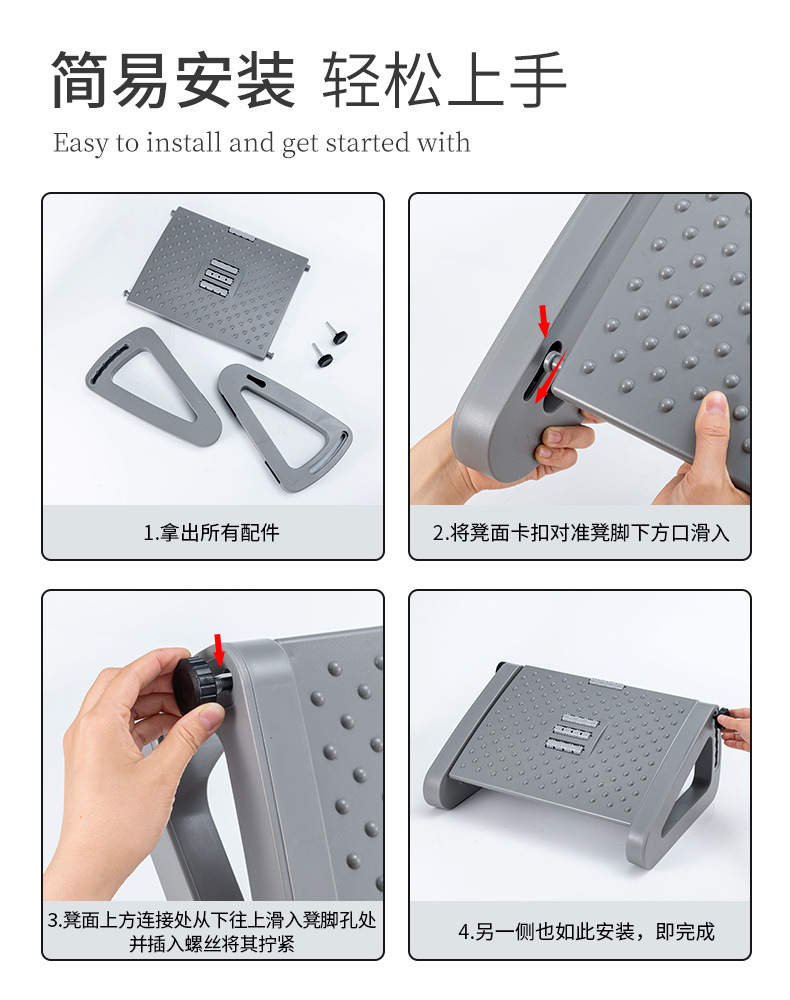 简易安装 轻松上手

Easy to install and get started with

1.拿出所有配件

2.将凳面卡扣对准凳脚下方口滑入

3.凳面上方连接处从下往上滑入凳脚孔处并插入螺丝将其拧紧

4.另一侧也如此安装，即完成