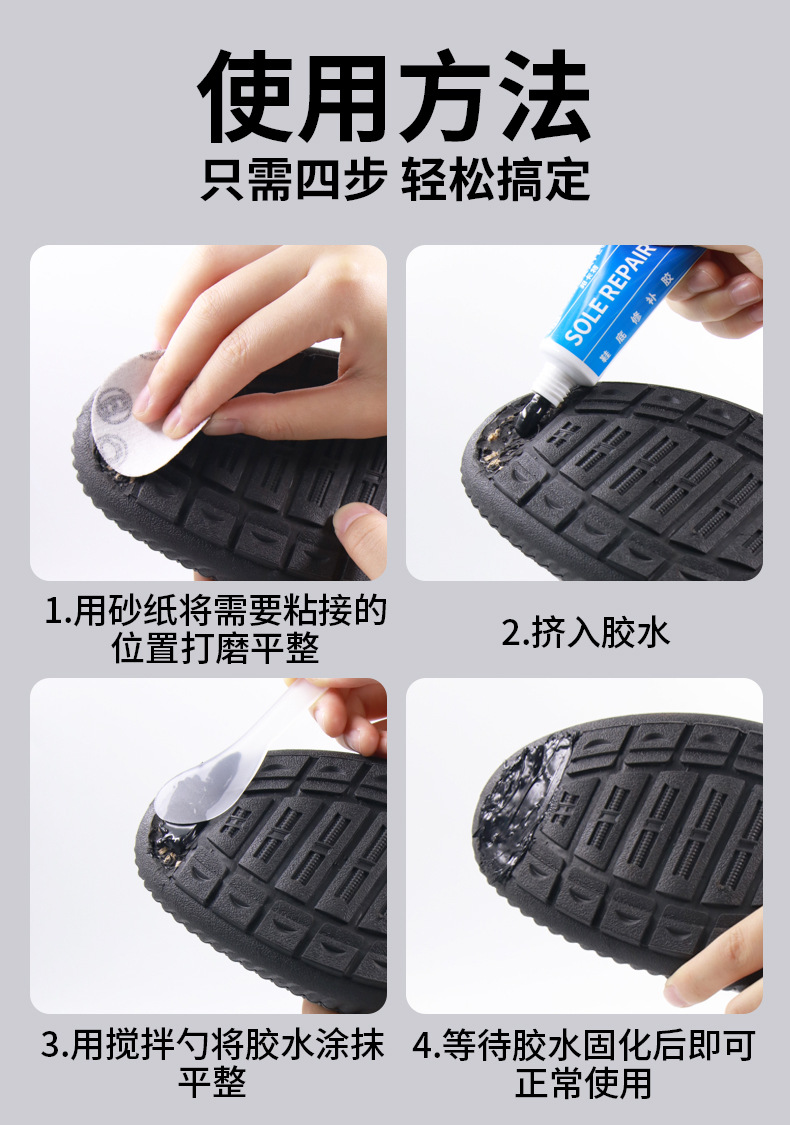 使用方法

只需四步 轻松搞定

SOLE REPAIR

鞋底修补胶

1.用砂纸将需要粘接的位置打磨平整

2.挤入胶水

3.用搅拌勺将胶水涂抹平整

4.等待胶水固化后即可正常使用