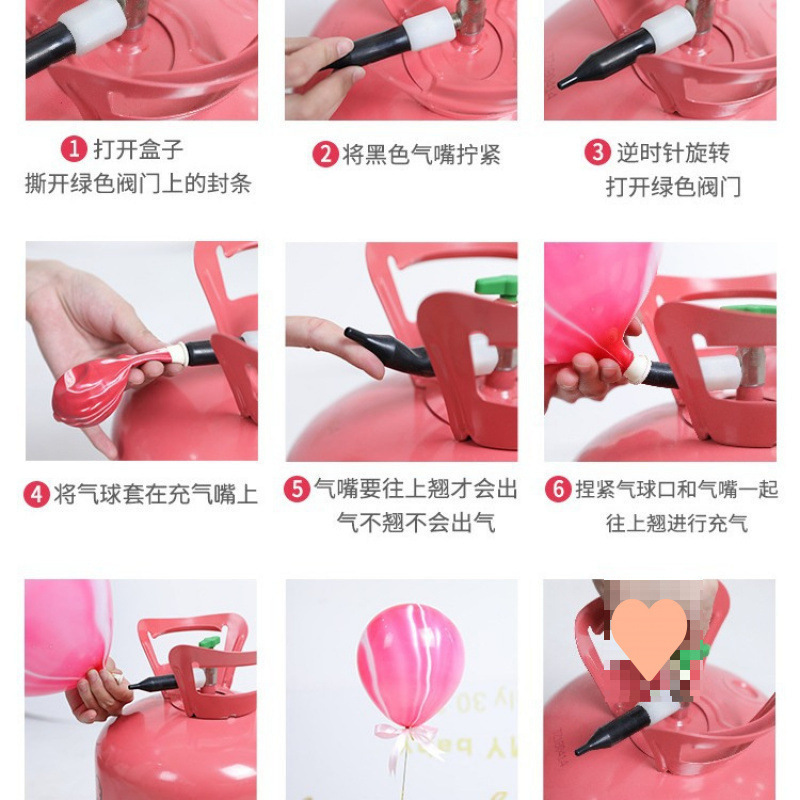 1 打开盒子
撕开绿色阀门上的封条

2 将黑色气嘴拧紧

3 逆时针旋转
打开绿色阀门

4 将气球套在充气嘴上

5 气嘴要往上翘才会出气不翘不会出气

6 捏紧气球口和气嘴一起往上翘进行充气