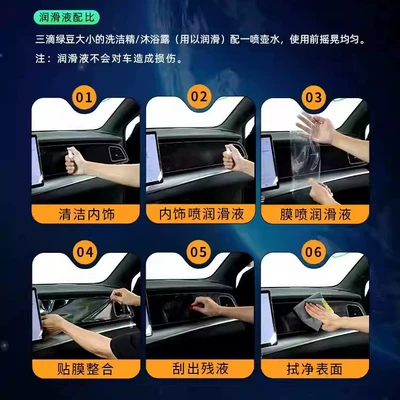 润滑液配比

三滴绿豆大小的洗洁精/沐浴露（用以润滑）配一喷壶水，使用前摇晃均匀。

注：润滑液不会对车造成损伤。

01
清洁内饰

02
内饰喷润滑液

03
膜喷润滑液

04
贴膜整合

05
刮出残液

06
拭净表面