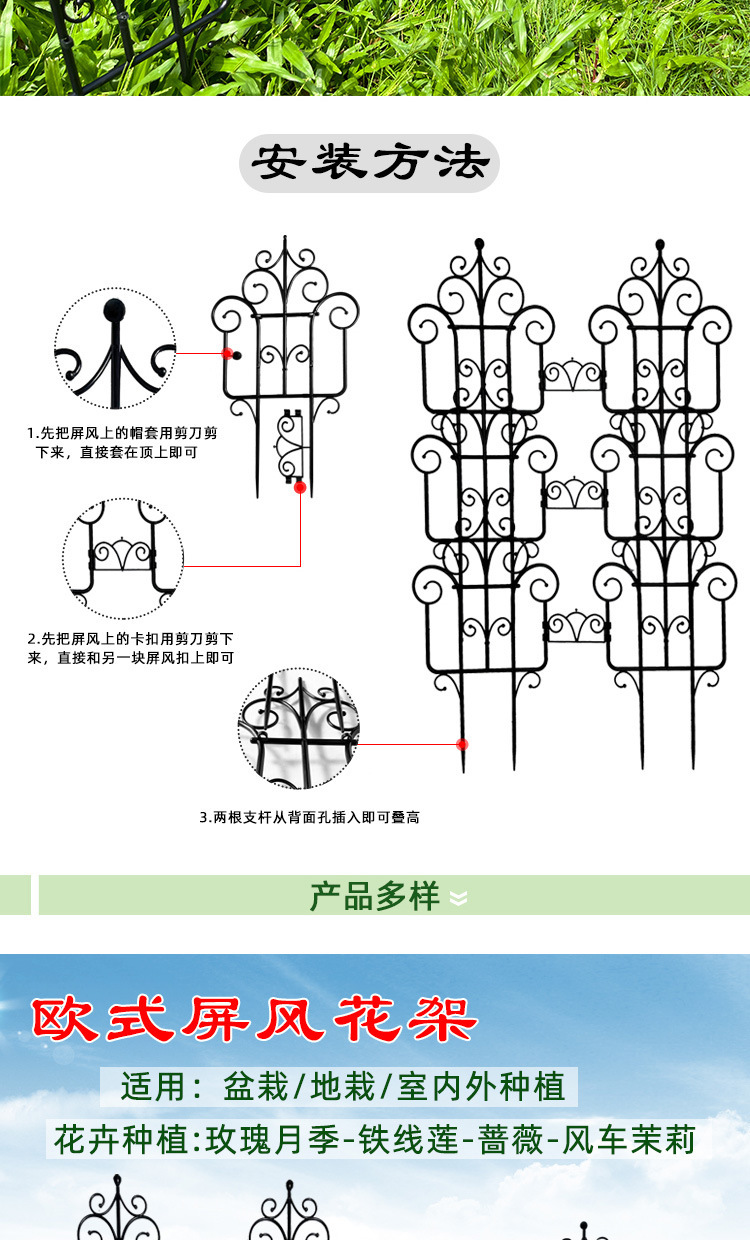 安装方法

1.先把屏风上的帽套用剪刀剪下来，直接套在顶上即可

2.先把屏风上的卡扣用剪刀剪下来，直接和另一块屏风扣上即可

3.两根支杆从背面孔插入即可叠高

产品多样

欧式屏风花架

适用：盆栽/地栽/室内外种植

花卉种植:玫瑰月季-铁线莲-蔷薇-风车茉莉