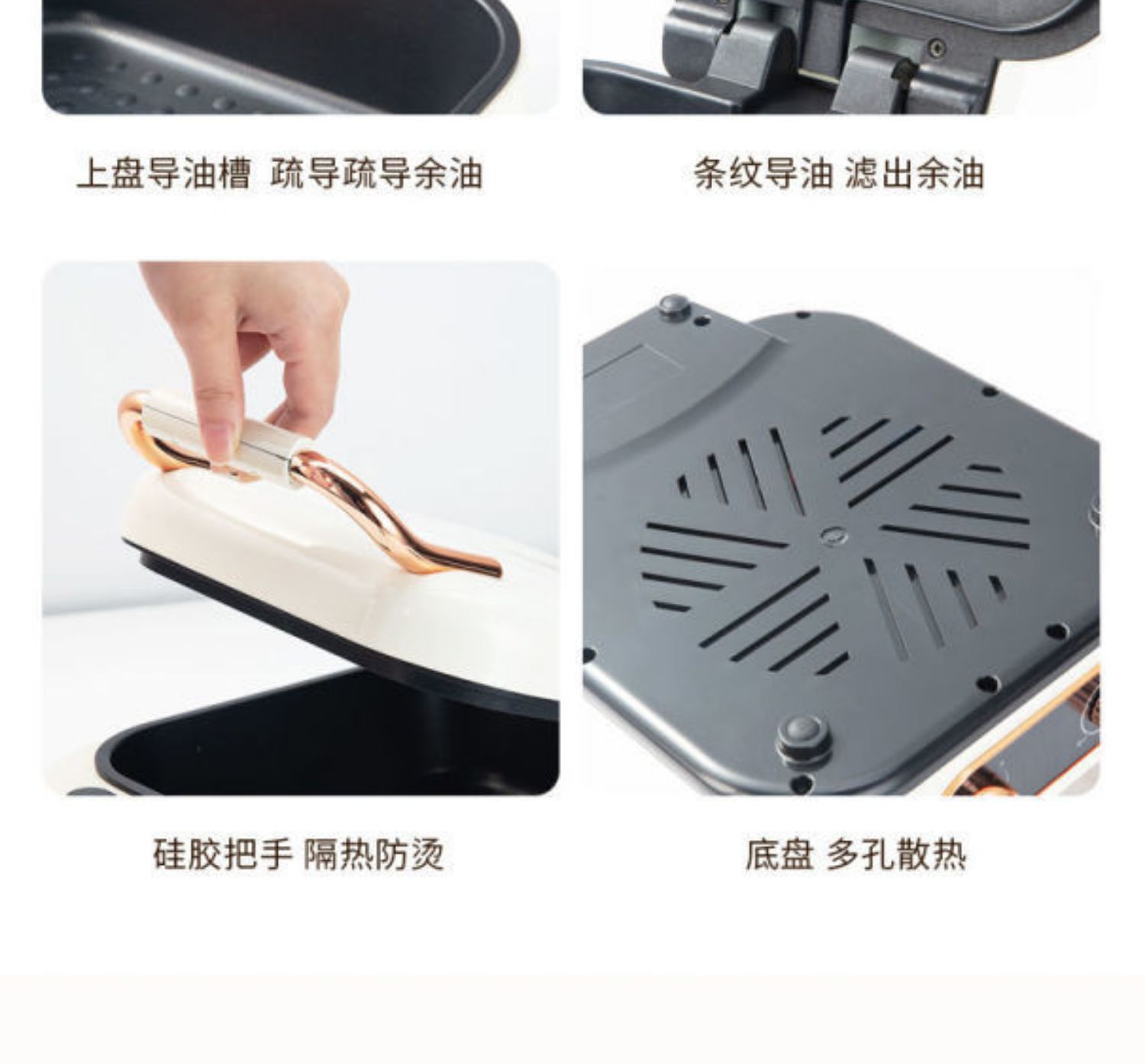 上盘导油槽 疏导疏导余油

条纹导油 滤出余油

硅胶把手 隔热防烫

底盘 多孔散热