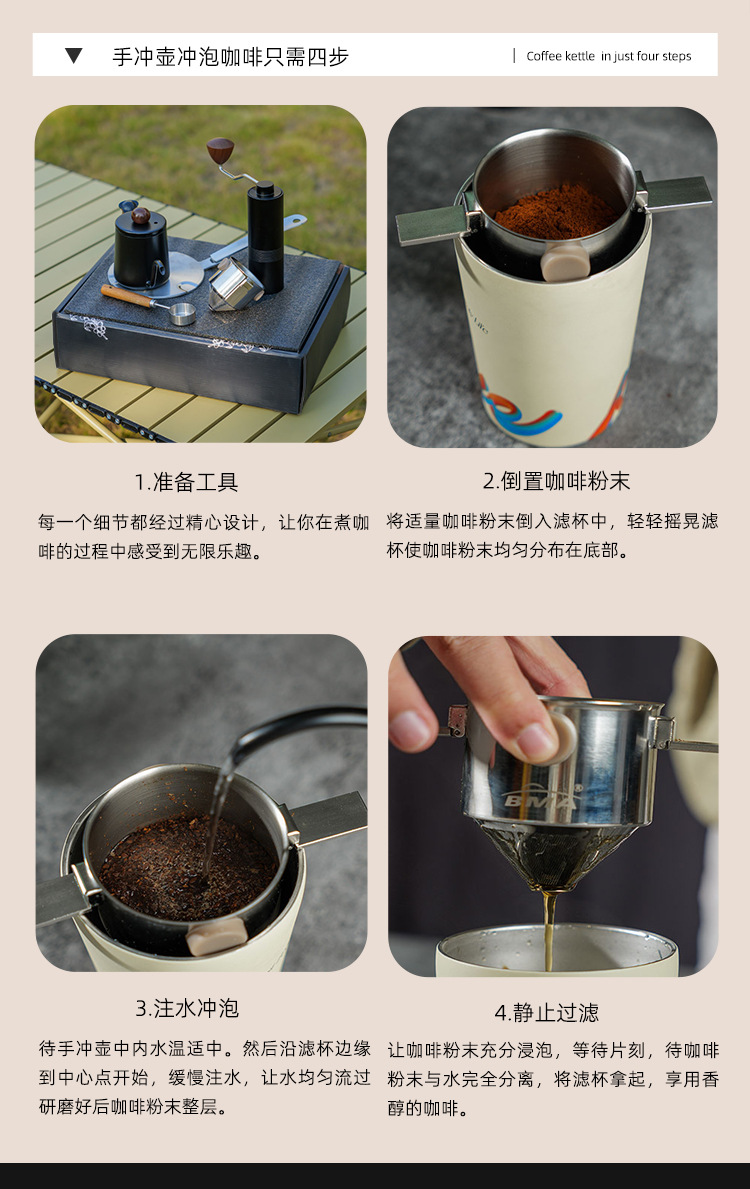 ▼ 手冲壶冲泡咖啡只需四步 | Coffee kettle in just four steps

1.准备工具

每一个细节都经过精心设计，让你在煮咖啡的过程中感受到无限乐趣。

2.倒置咖啡粉末

将适量咖啡粉末倒入滤杯中，轻轻摇晃滤杯使咖啡粉末均匀分布在底部。

3.注水冲泡

待手冲壶中内水温适中。然后沿滤杯边缘到中心点开始，缓慢注水，让水均匀流过研磨好后咖啡粉末整层。

BMA

4.静止过滤

让咖啡粉末充分浸泡，等待片刻，待咖啡粉末与水完全分离，将滤杯拿起，享用香醇的咖啡。