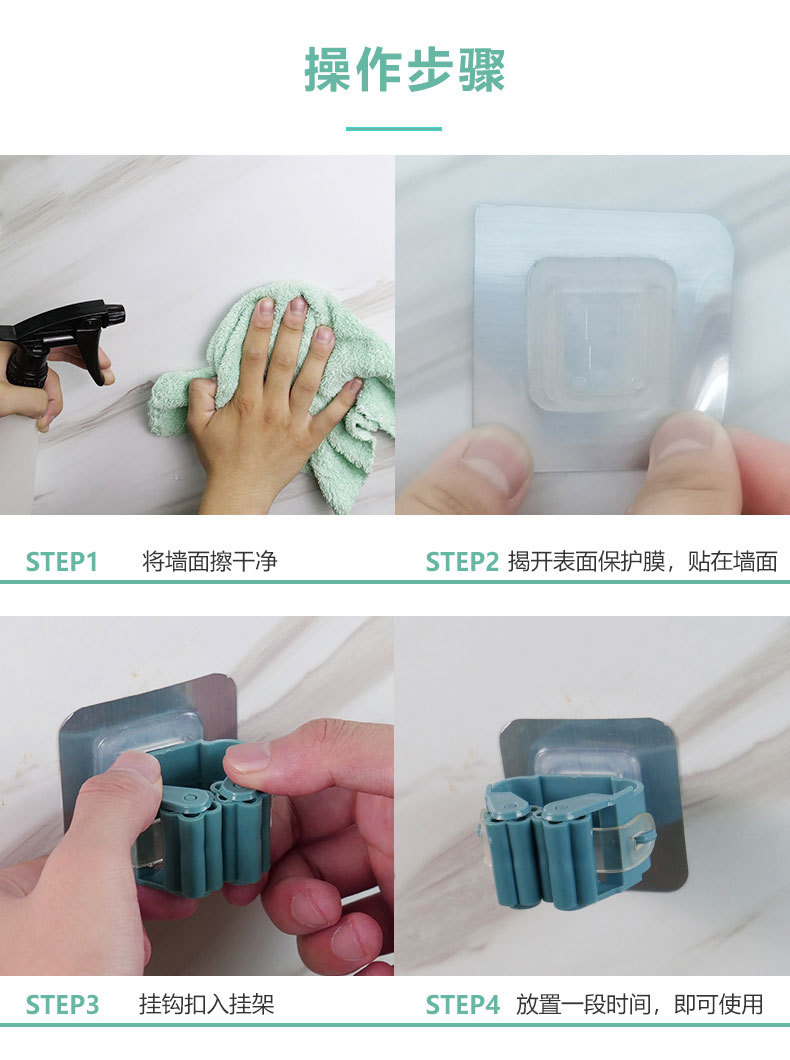 操作步骤

STEP1 将墙面擦干净

STEP2 揭开表面保护膜，贴在墙面

STEP3 挂钩扣入挂架

STEP4 放置一段时间，即可使用