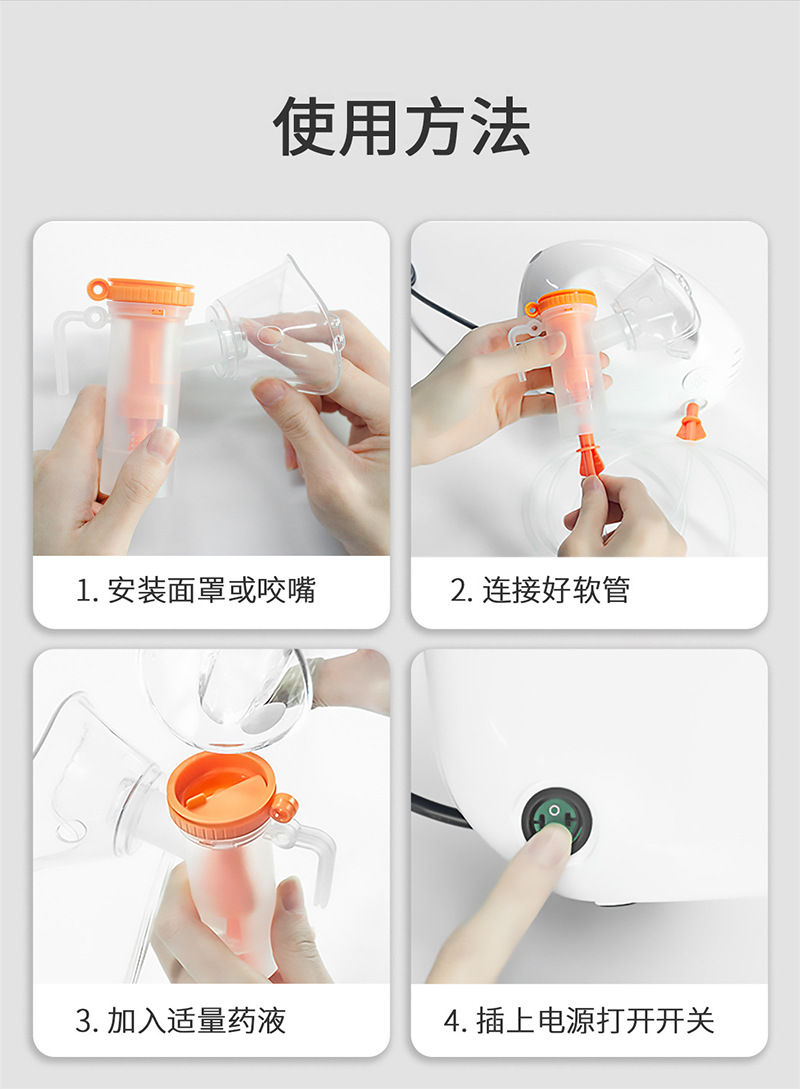 使用方法

1. 安装面罩或咬嘴

2. 连接好软管

3. 加入适量药液

4. 插上电源打开开关