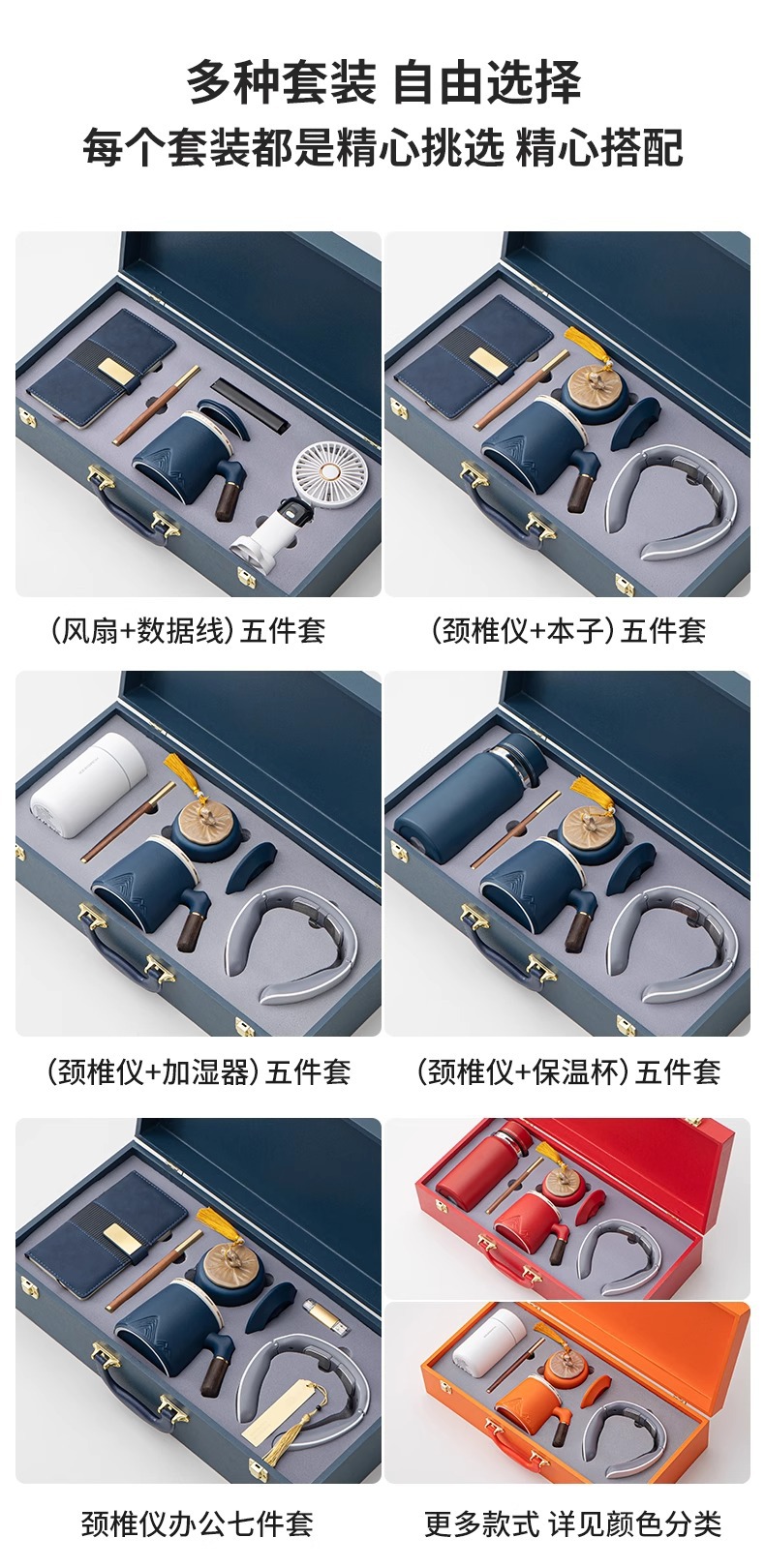 多种套装 自由选择
每个套装都是精心挑选 精心搭配

(风扇+数据线) 五件套

(颈椎仪+本子) 五件套

(颈椎仪+加湿器) 五件套

(颈椎仪+保温杯) 五件套

颈椎仪办公七件套

更多款式 详见颜色分类