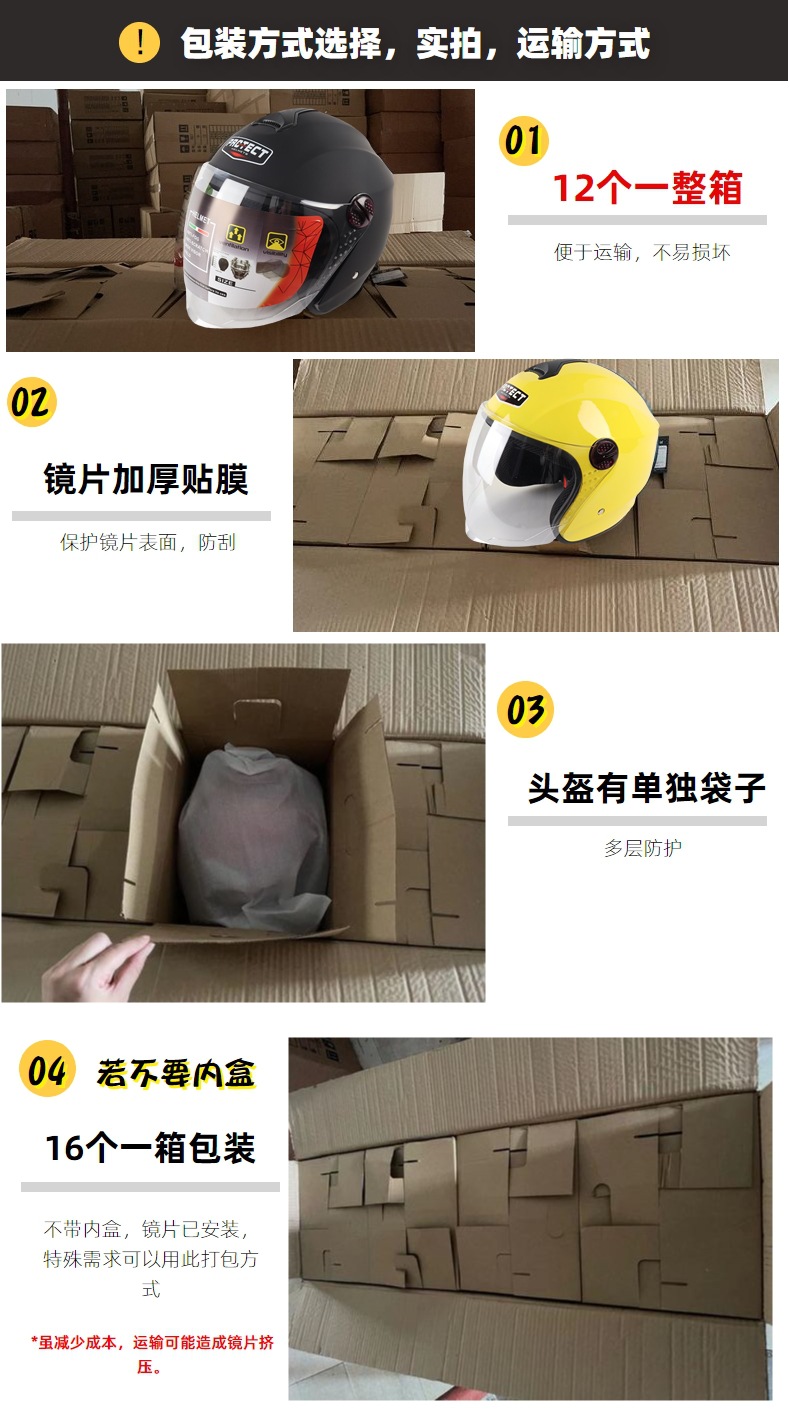 ! 包装方式选择，实拍，运输方式

PROTECT

HELMET

SIZE

01

12个一整箱

便于运输，不易损坏

02

镜片加厚贴膜

保护镜片表面，防刮

PROTECT

03

头盔有单独袋子

多层防护

04 若不要内盒

16个一箱包装

不带内盒，镜片已安装，特殊需求可以用此打包方式

*虽减少成本，运输可能造成镜片挤压。