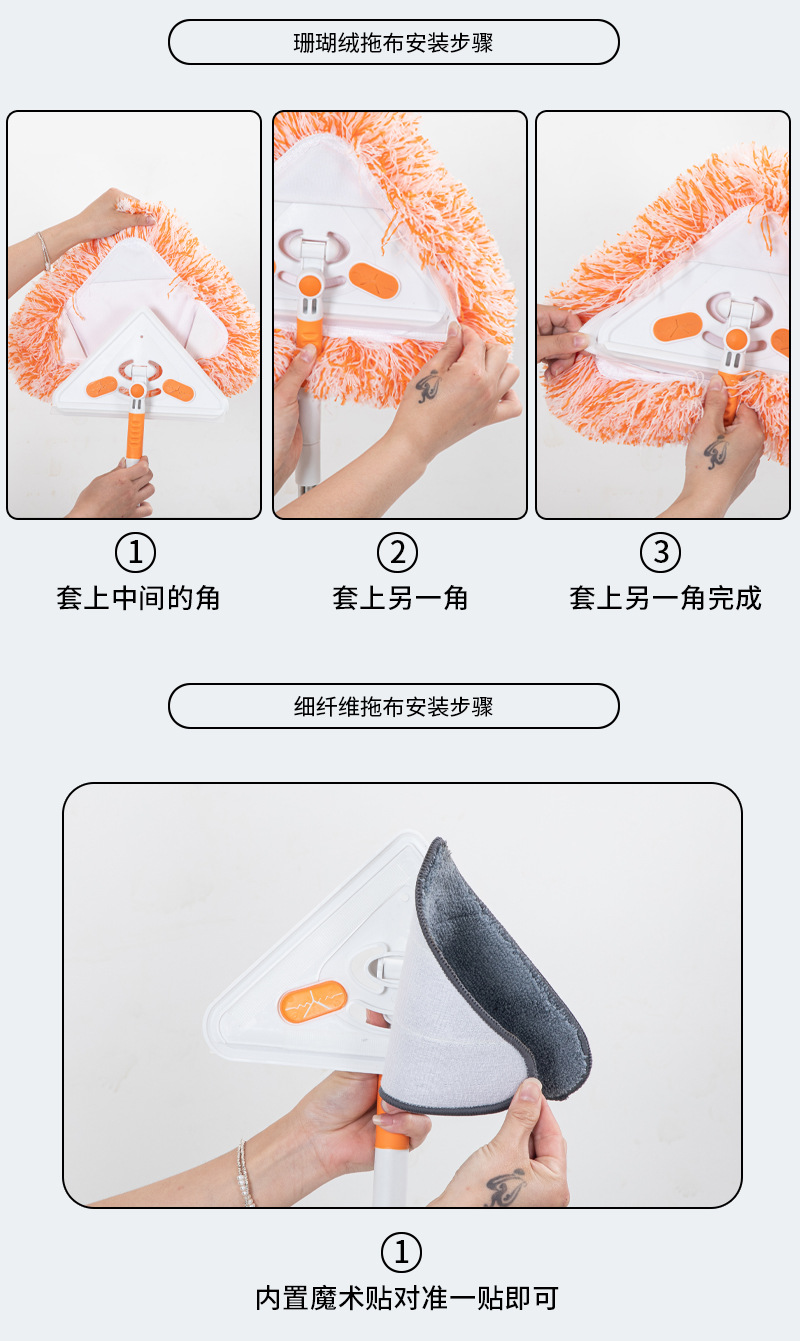 珊瑚绒拖布安装步骤

①
套上中间的角

②
套上另一角

③
套上另一角完成

细纤维拖布安装步骤

①
内置魔术贴对准一贴即可