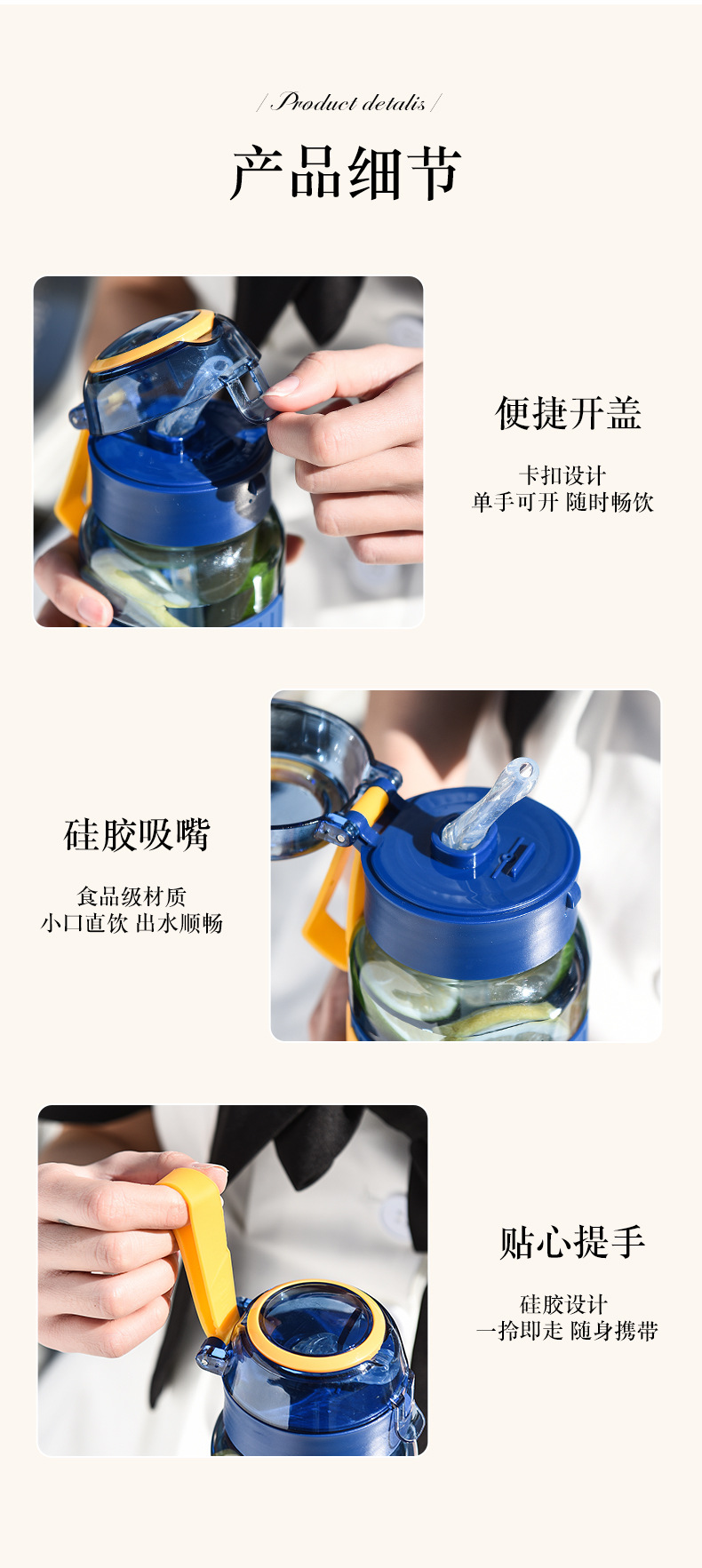 / Product detalis /

产品细节

便捷开盖

卡扣设计
单手可开 随时畅饮

硅胶吸嘴

食品级材质
小口直饮 出水顺畅

贴心提手

硅胶设计
一拎即走 随身携带