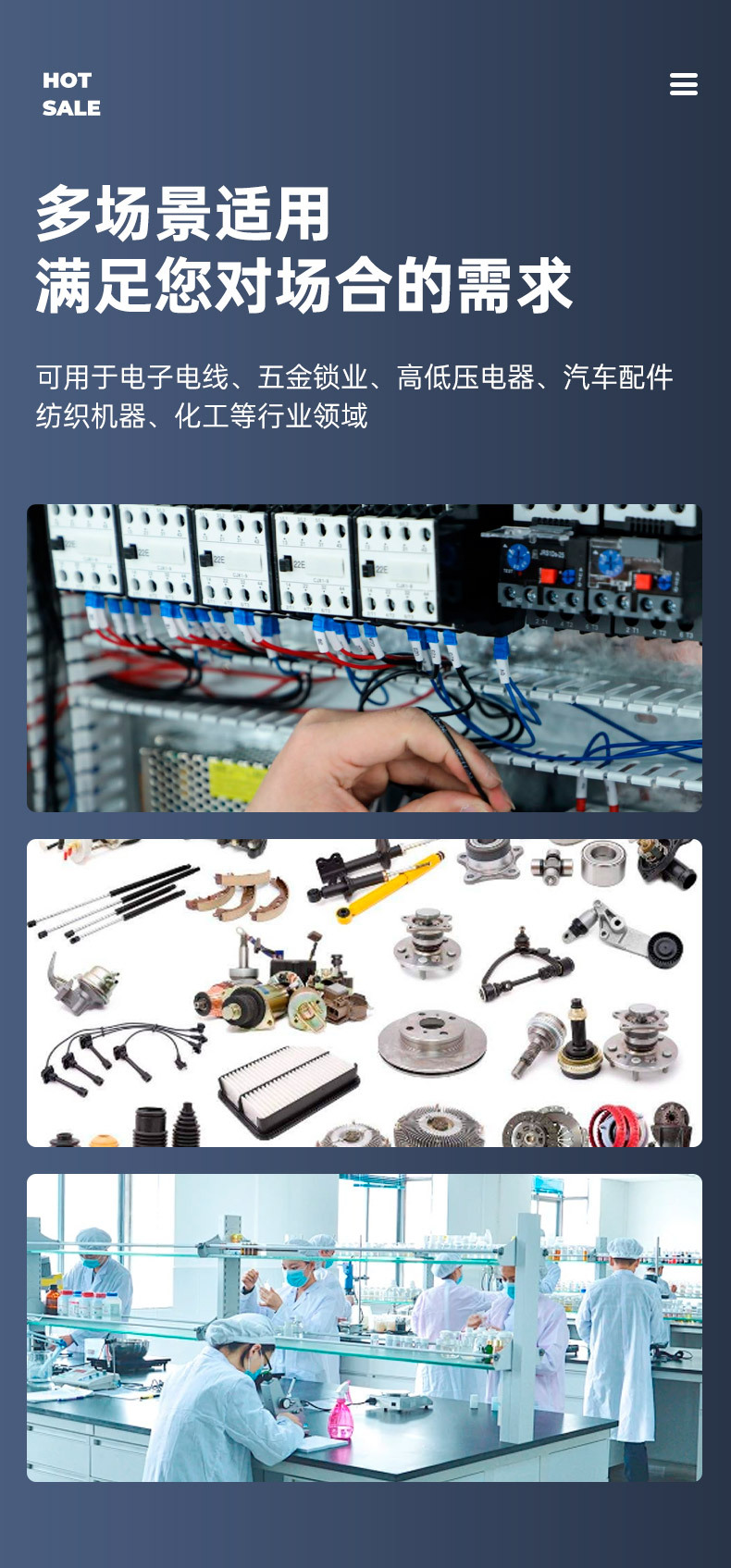 HOT
SALE

多场景适用
满足您对场合的需求

可用于电子电线、五金锁业、高低压电器、汽车配件
纺织机器、化工等行业领域