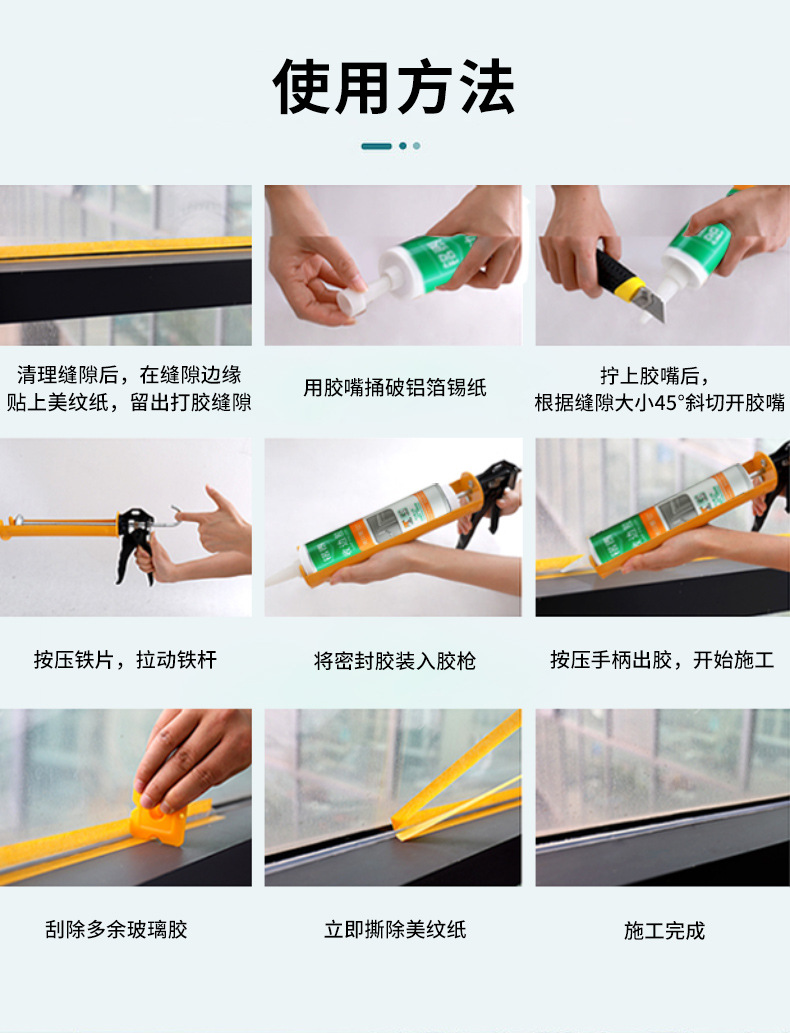 使用方法

清理缝隙后，在缝隙边缘贴上美纹纸，留出打胶缝隙

用胶嘴捅破铝箔锡纸

拧上胶嘴后，根据缝隙大小45°斜切开胶嘴

按压铁片，拉动铁杆

将密封胶装入胶枪

按压手柄出胶，开始施工

刮除多余玻璃胶

立即撕除美纹纸

施工完成