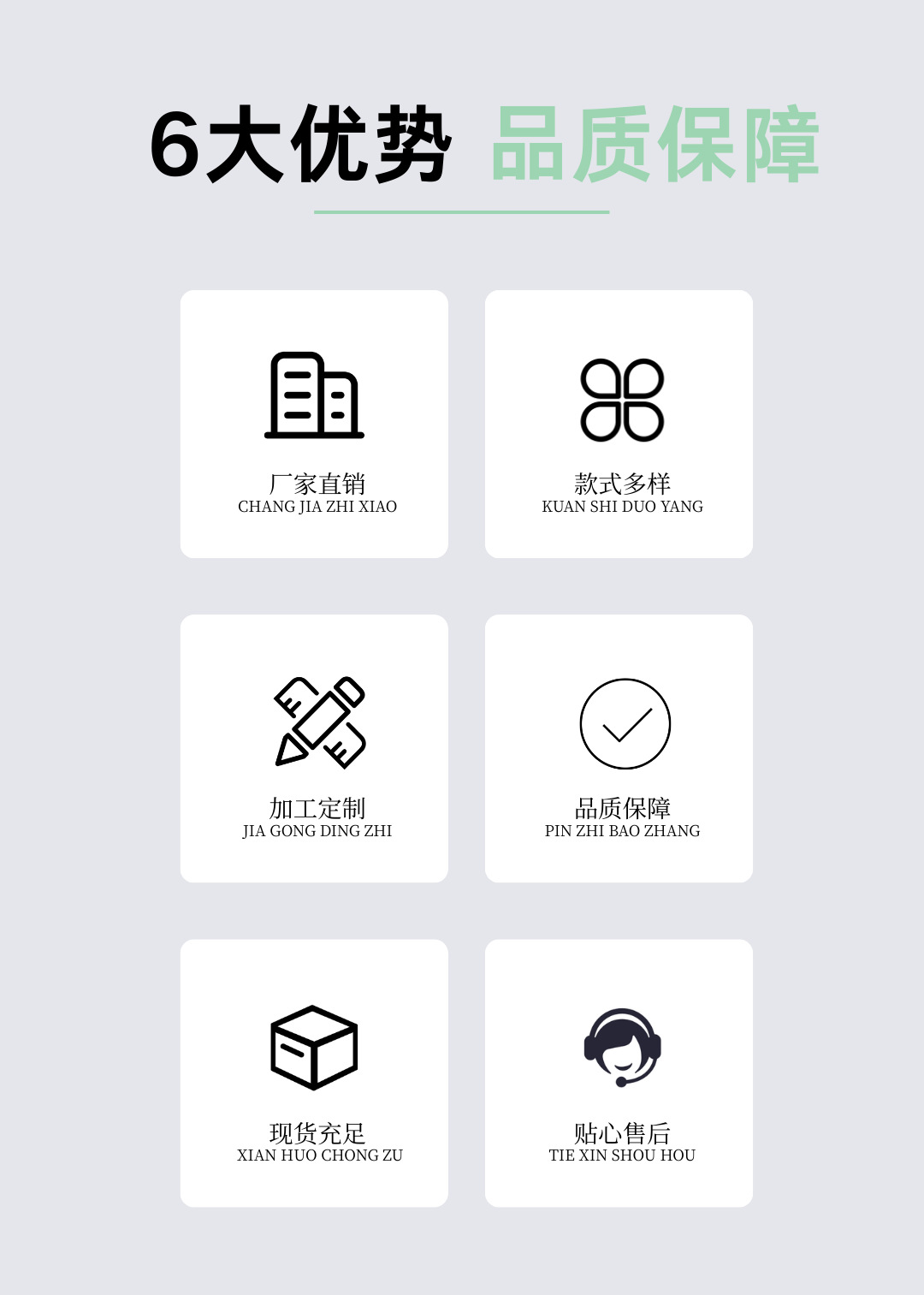 6大优势 品质保障

厂家直销
CHANG JIA ZHI XIAO

款式多样
KUAN SHI DUO YANG

加工定制
JIA GONG DING ZHI

品质保障
PIN ZHI BAO ZHANG

现货充足
XIAN HUO CHONG ZU

贴心售后
TIE XIN SHOU HOU