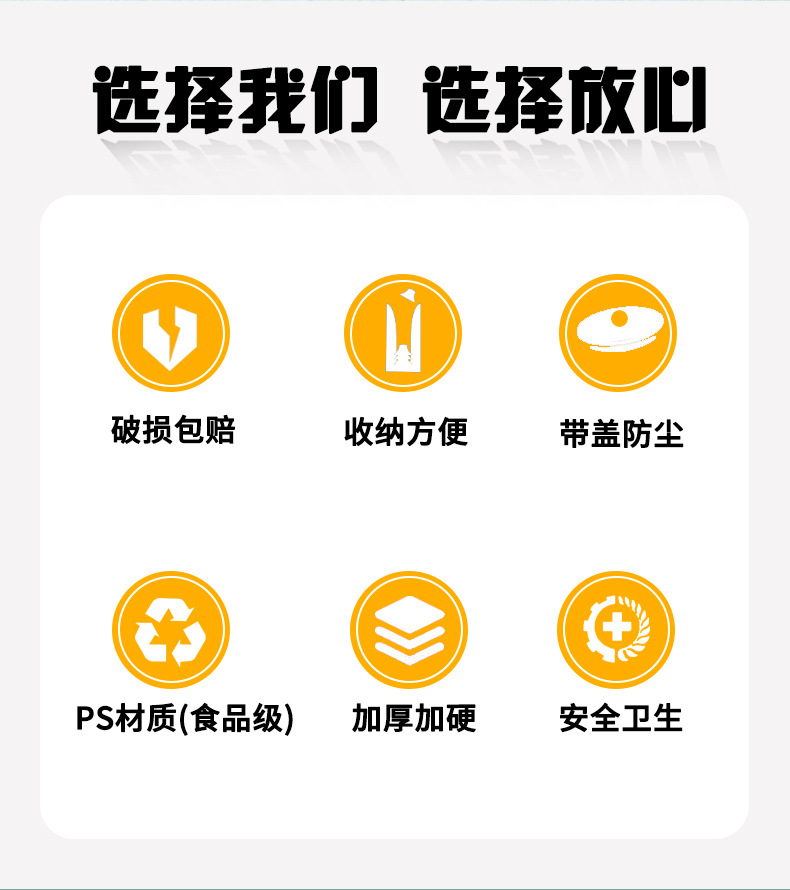 选择我们 选择放心

破损包赔

收纳方便

带盖防尘

PS材质(食品级)

加厚加硬

安全卫生