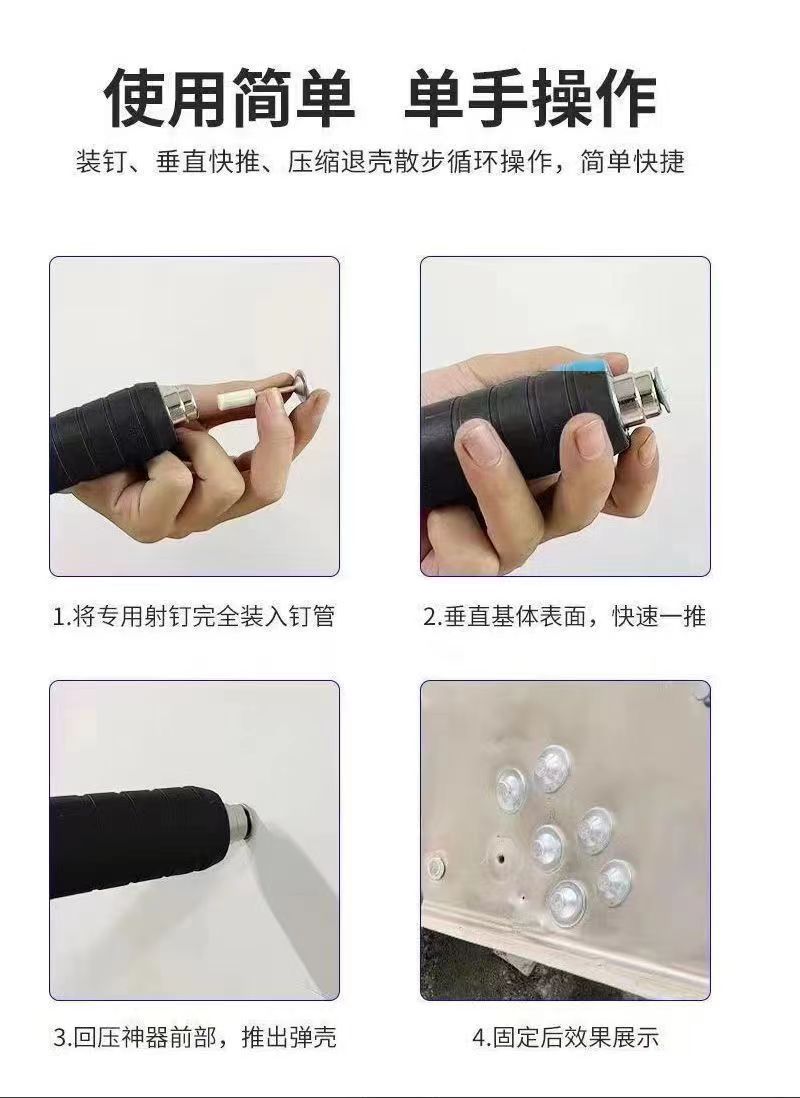 使用简单　单手操作

装钉、垂直快推、压缩退壳散步循环操作，简单快捷

1.将专用射钉完全装入钉管

2.垂直基体表面，快速一推

3.回压神器前部，推出弹壳

4.固定后效果展示