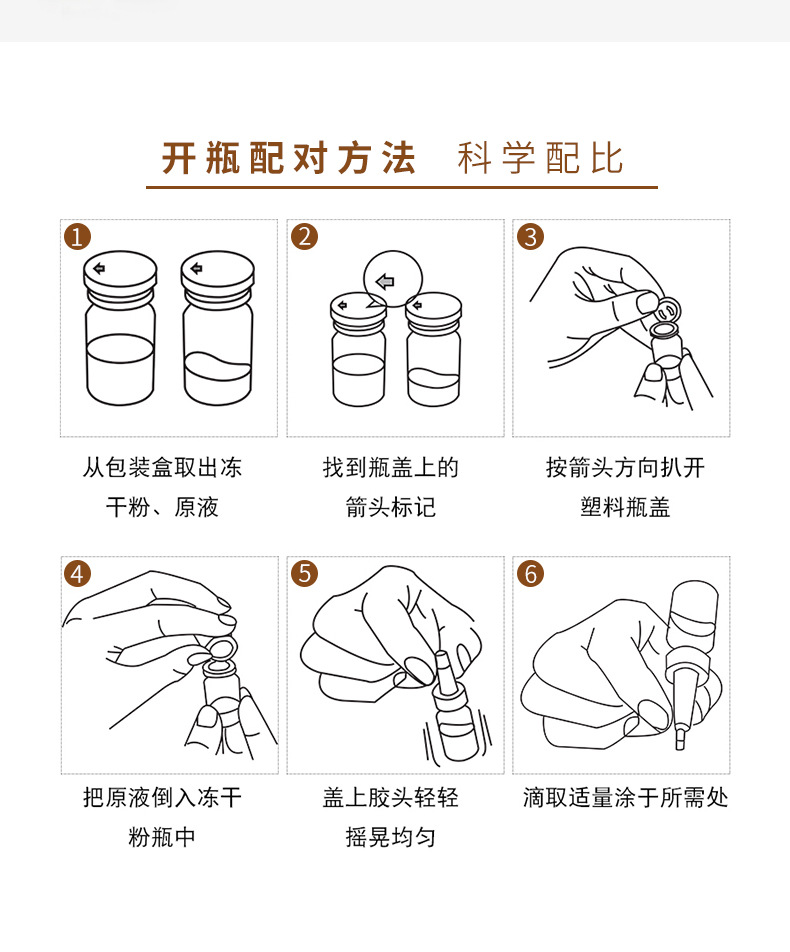 开瓶配对方法 科学配比

1
从包装盒取出冻干粉、原液

2
找到瓶盖上的箭头标记

3
按箭头方向扒开塑料瓶盖

4
把原液倒入冻干粉瓶中

5
盖上胶头轻轻摇晃均匀

6
滴取适量涂于所需处