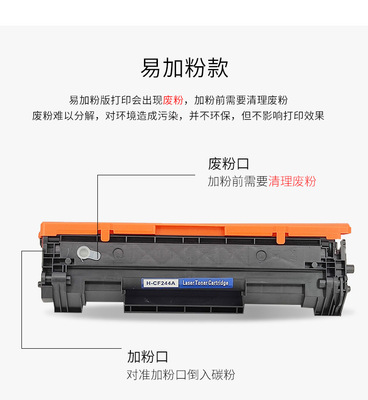 易加粉款

易加粉版打印会出现废粉，加粉前需要清理废粉
废粉难以分解，对环境造成污染，并不环保，但不影响打印效果

废粉口
加粉前需要清理废粉

H-CF244A
Laser Toner Cartridge

加粉口
对准加粉口倒入碳粉